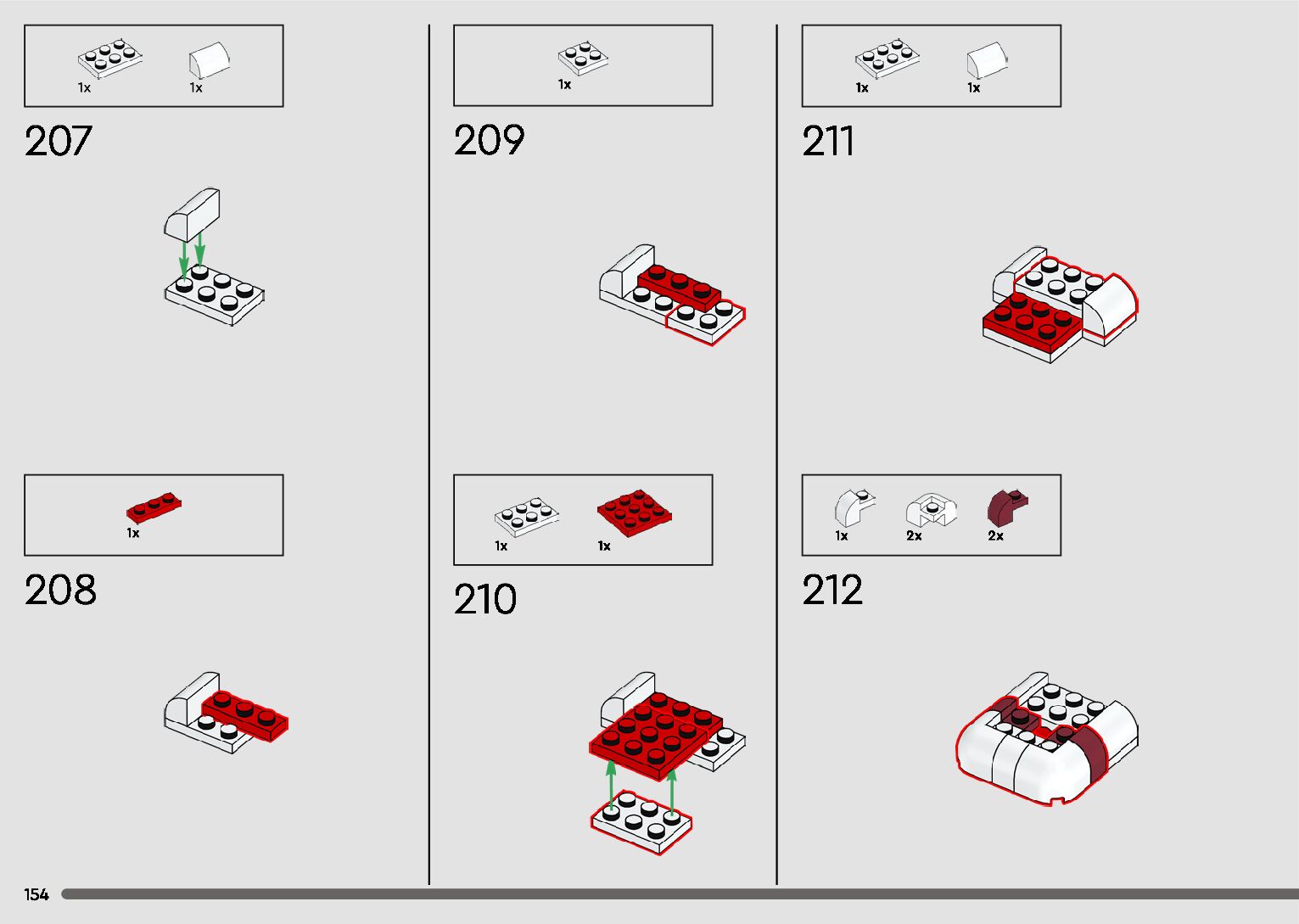 1x 1x

207

1x

208

1x

209

1x 1x

210

1x 1x

211

1x 2x 2x

212

154