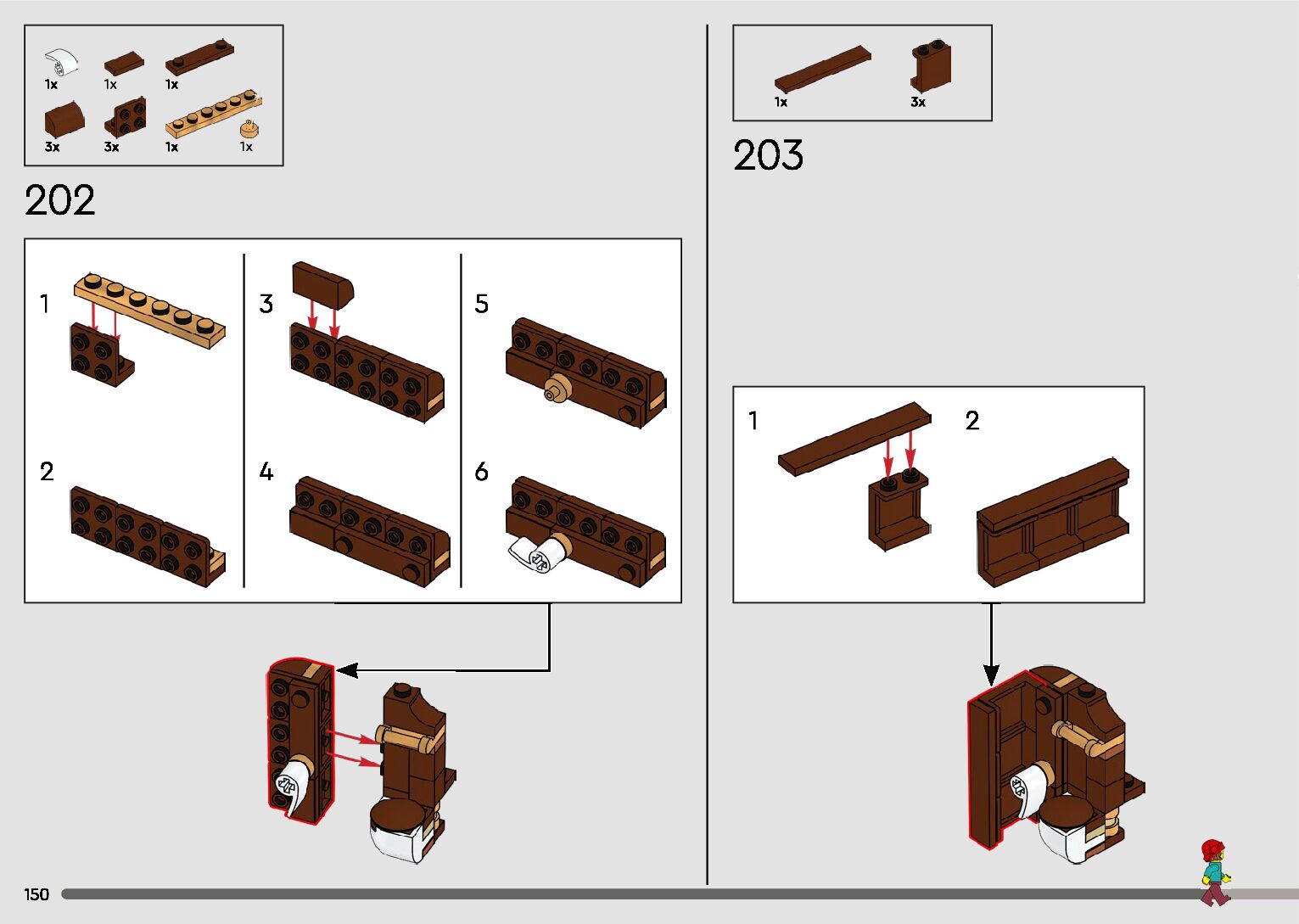 1x 1x 1x
3x 3x 1x 1x

202

1
2
3
4
5
6

1x 3x

203

1
2

150