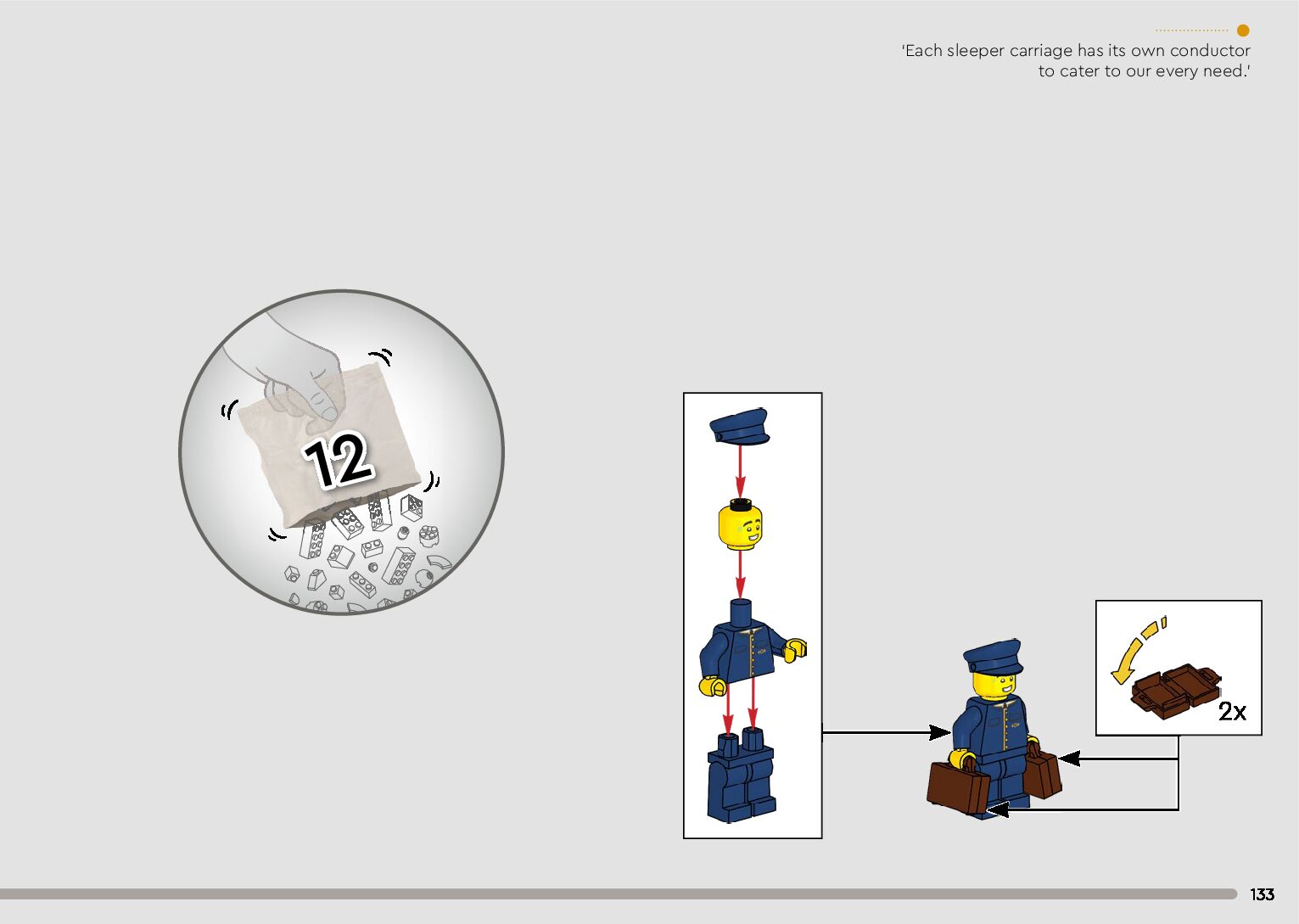 'Each sleeper carriage has its own conductor to cater to our every need.'

12

2x

133