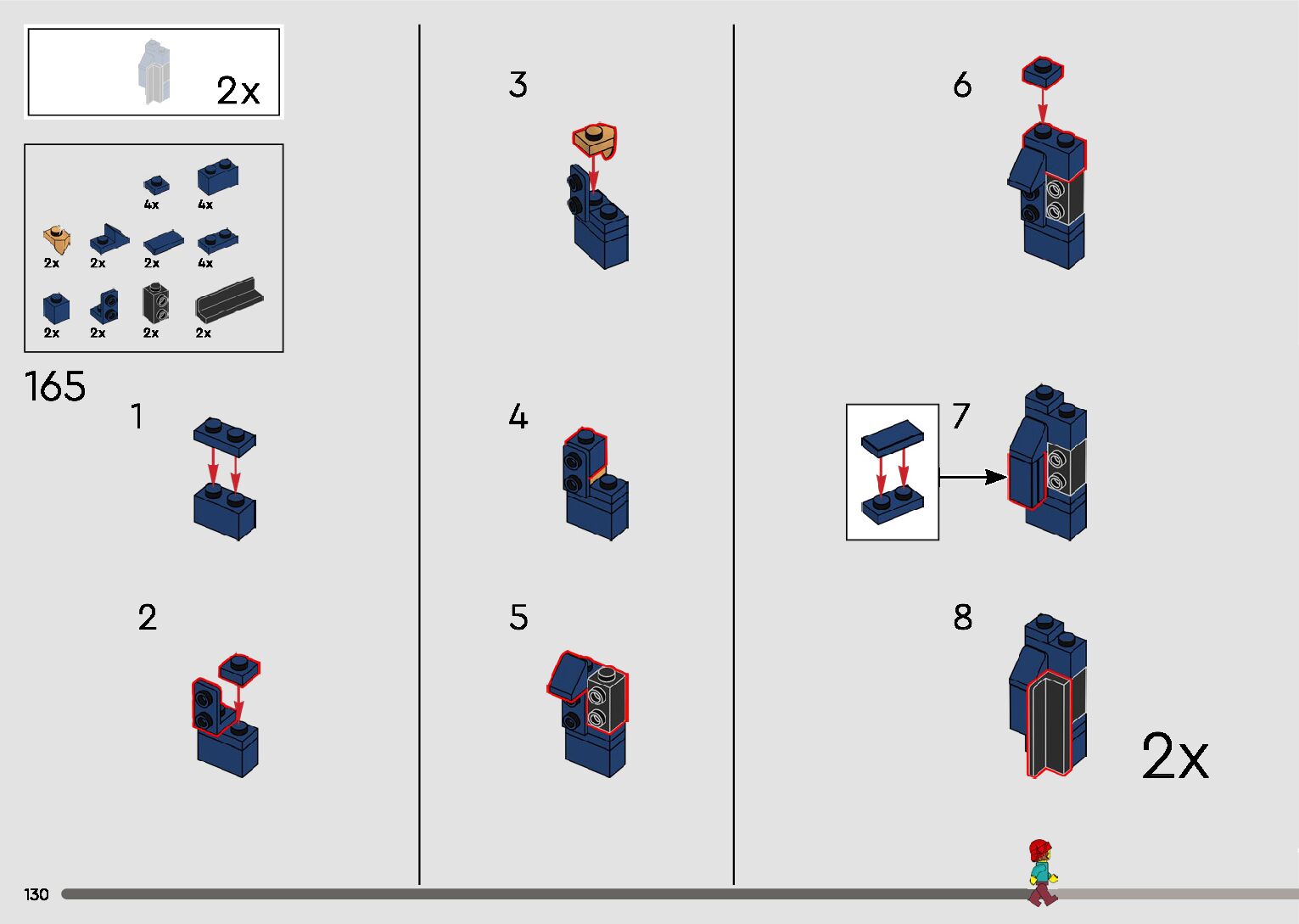 2x

4x
4x
2x
2x
2x
4x
2x
2x
2x
2x

165

1

2

3

4

5

6

7

8

2x

130