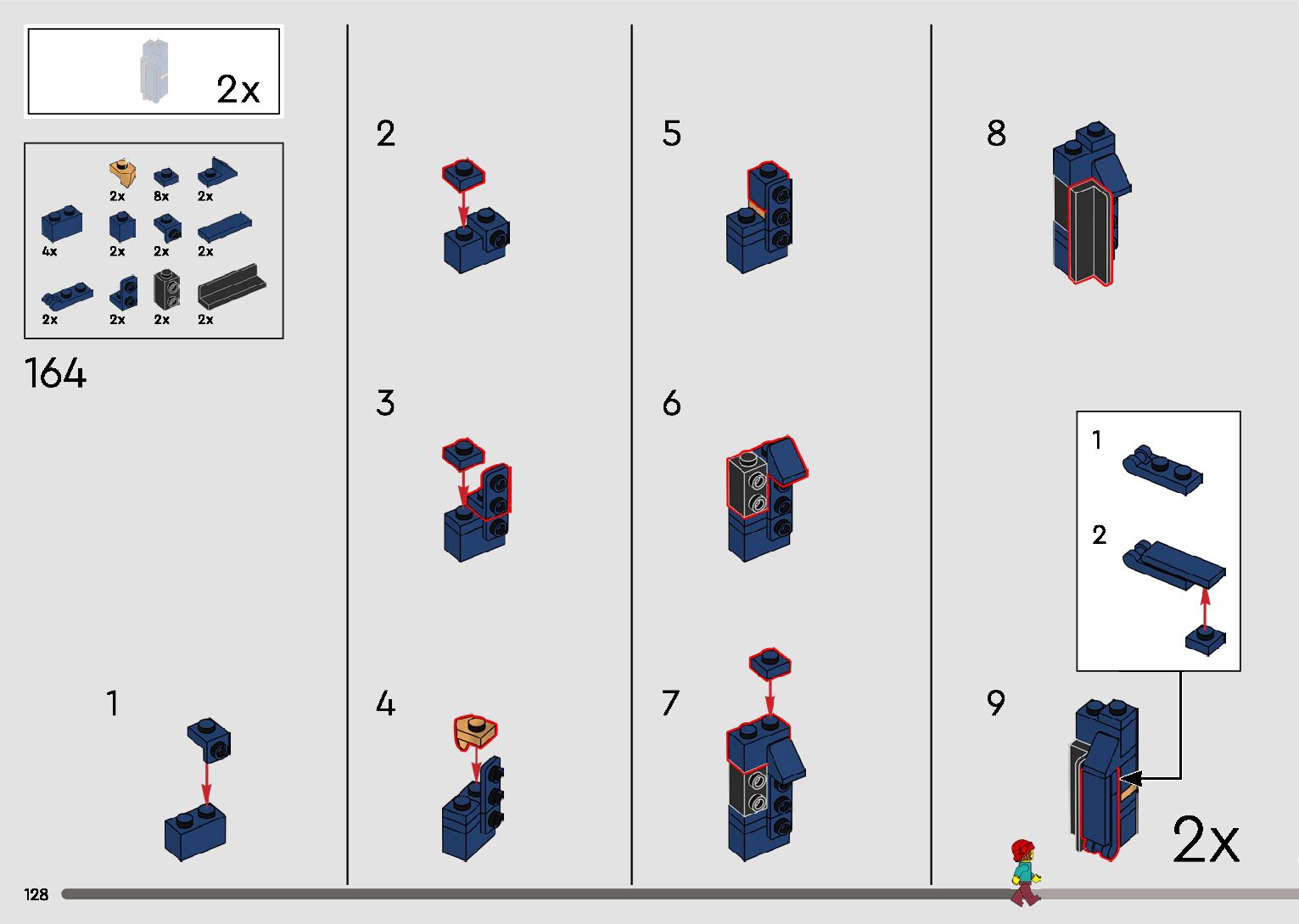 2x

2x 8x 2x
4x 2x 2x 2x
2x 2x 2x 2x

164

1

2

3

4

5

6

7

8

1

2

9

2x

128