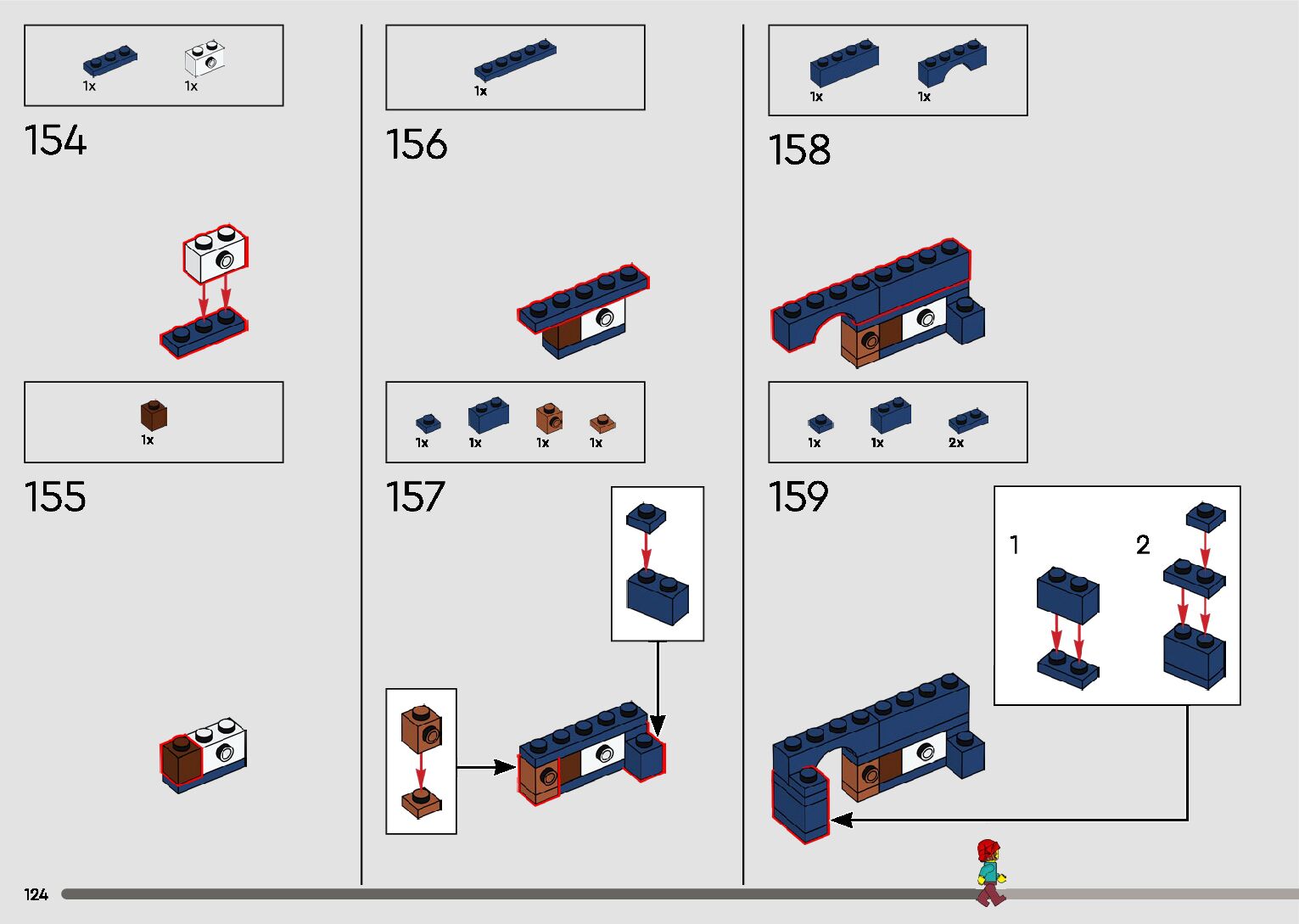 1x 1x

154

1x

155

1x

156

1x 1x 1x 1x

157

1x 1x

158

1x 1x 2x

159

1

2

124