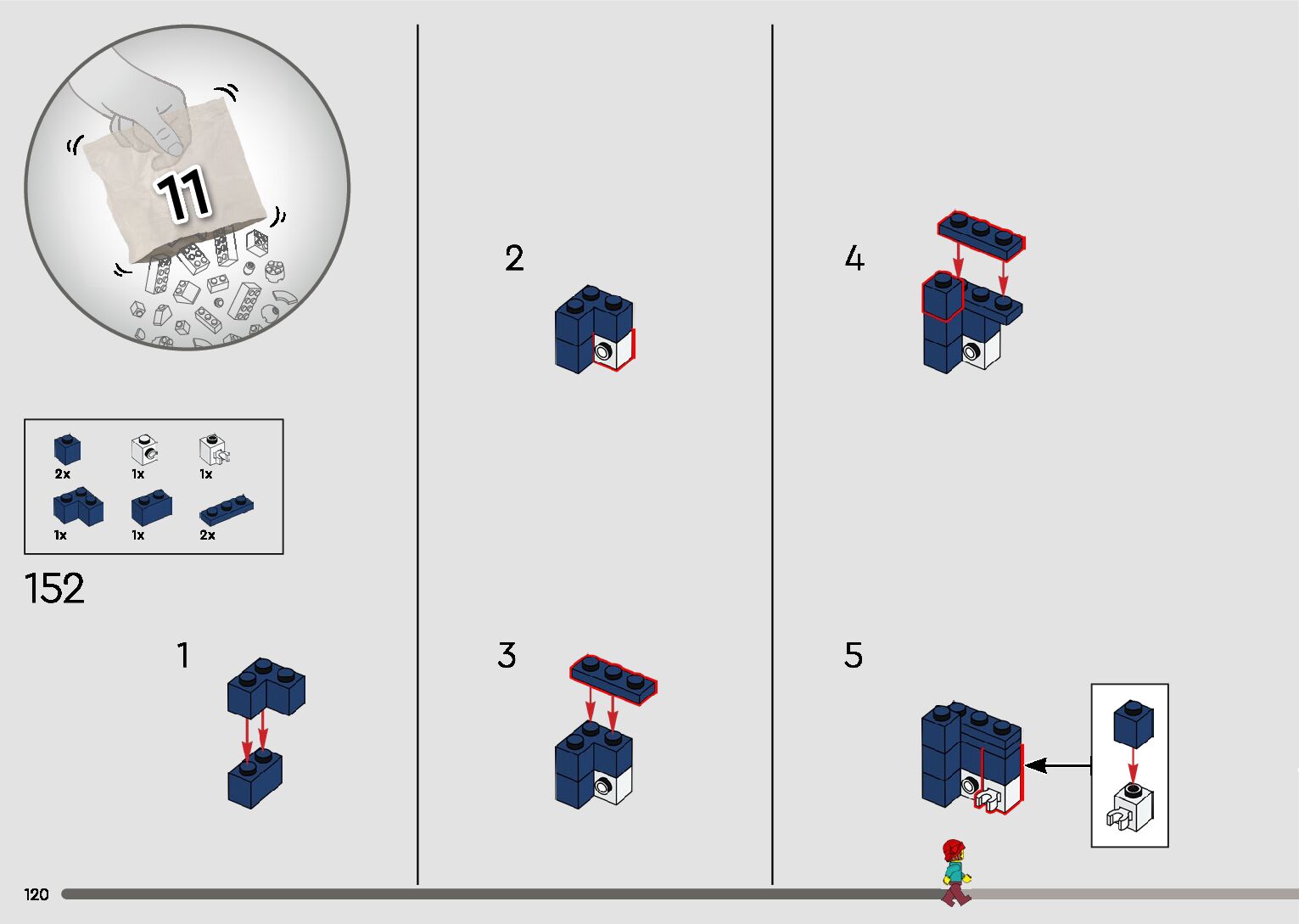 11

2x 1x 1x

1x 1x 2x

152

1

2

3

4

5

120