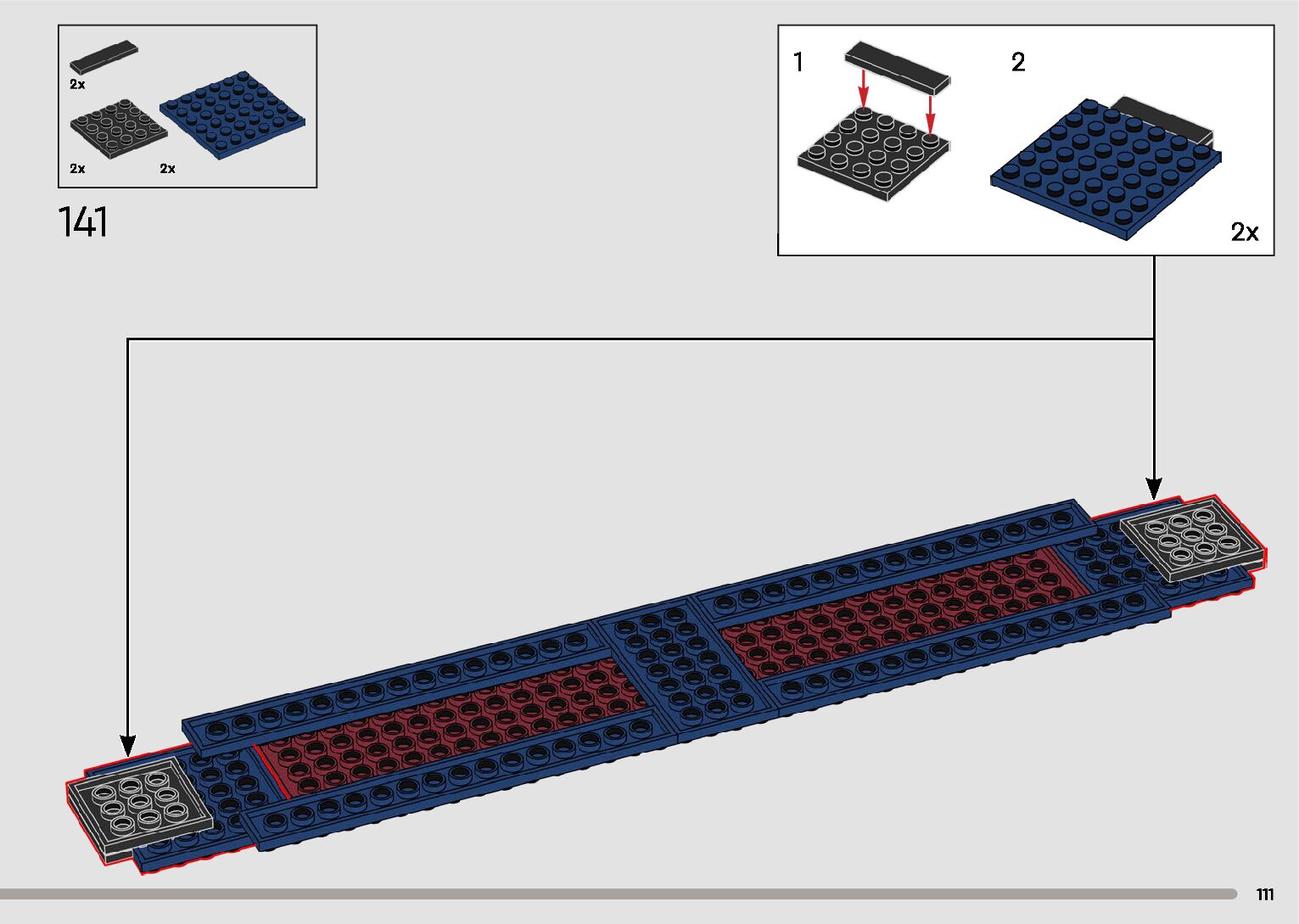 2x

2x 2x

141

1 2

2x

111