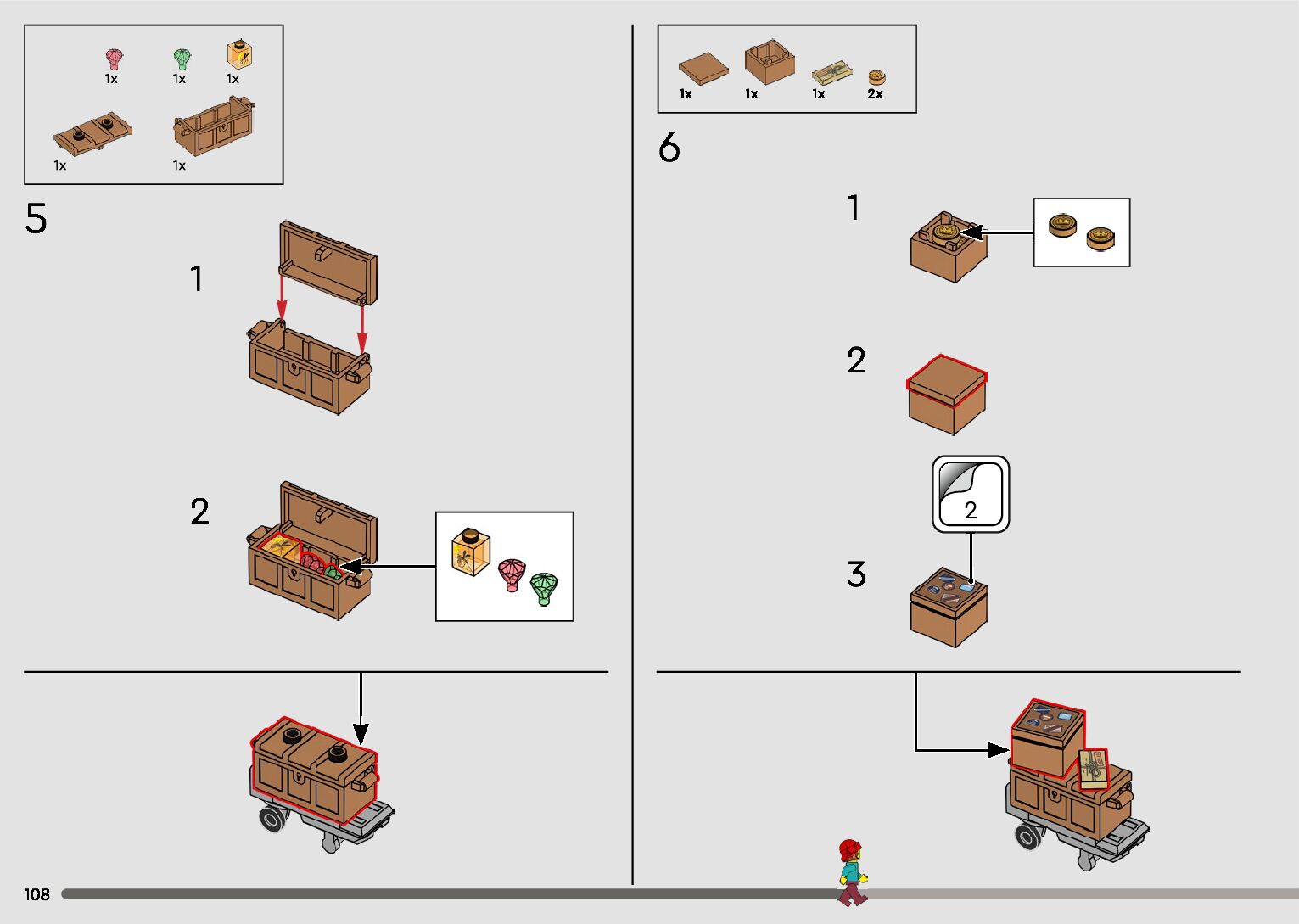 1x 1x 1x

1x 1x

5

1

2

1x 1x 1x 2x

6

1

2

2

3

108