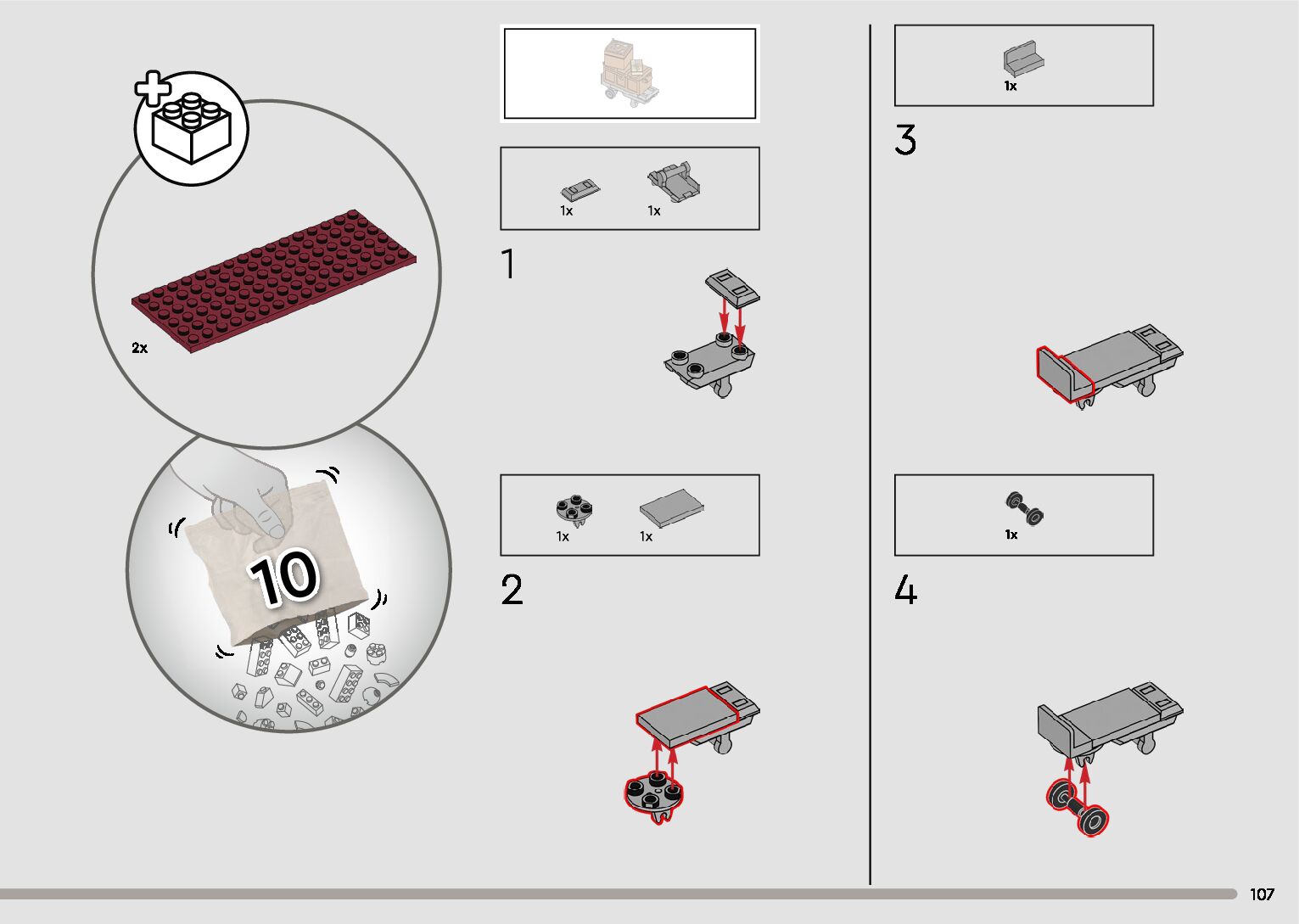 2x

10

1x 1x

1

1x 1x

2

1x

3

1x

4

107