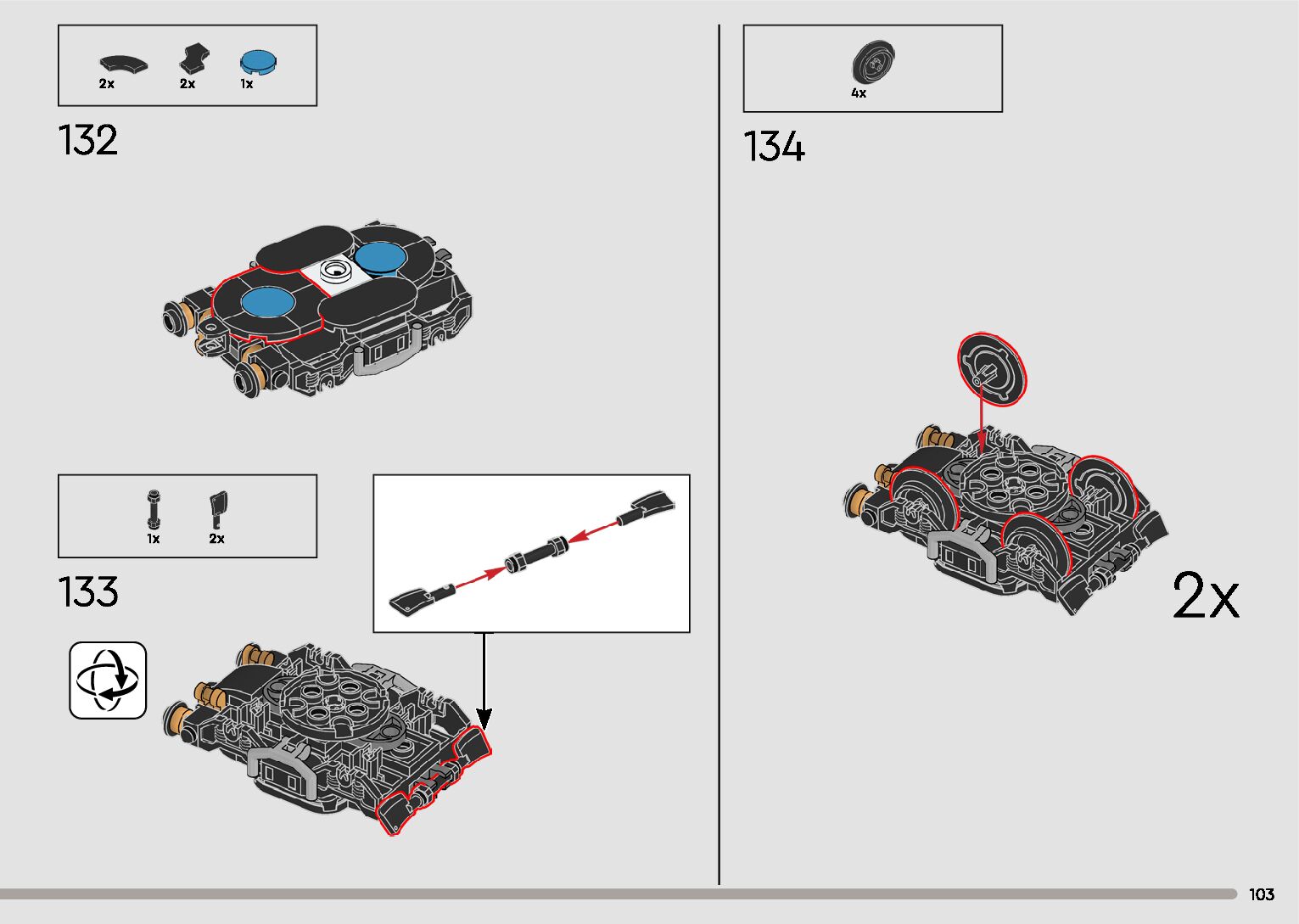 2x 2x 1x

132

1x 2x

133

4x

134

2x

103