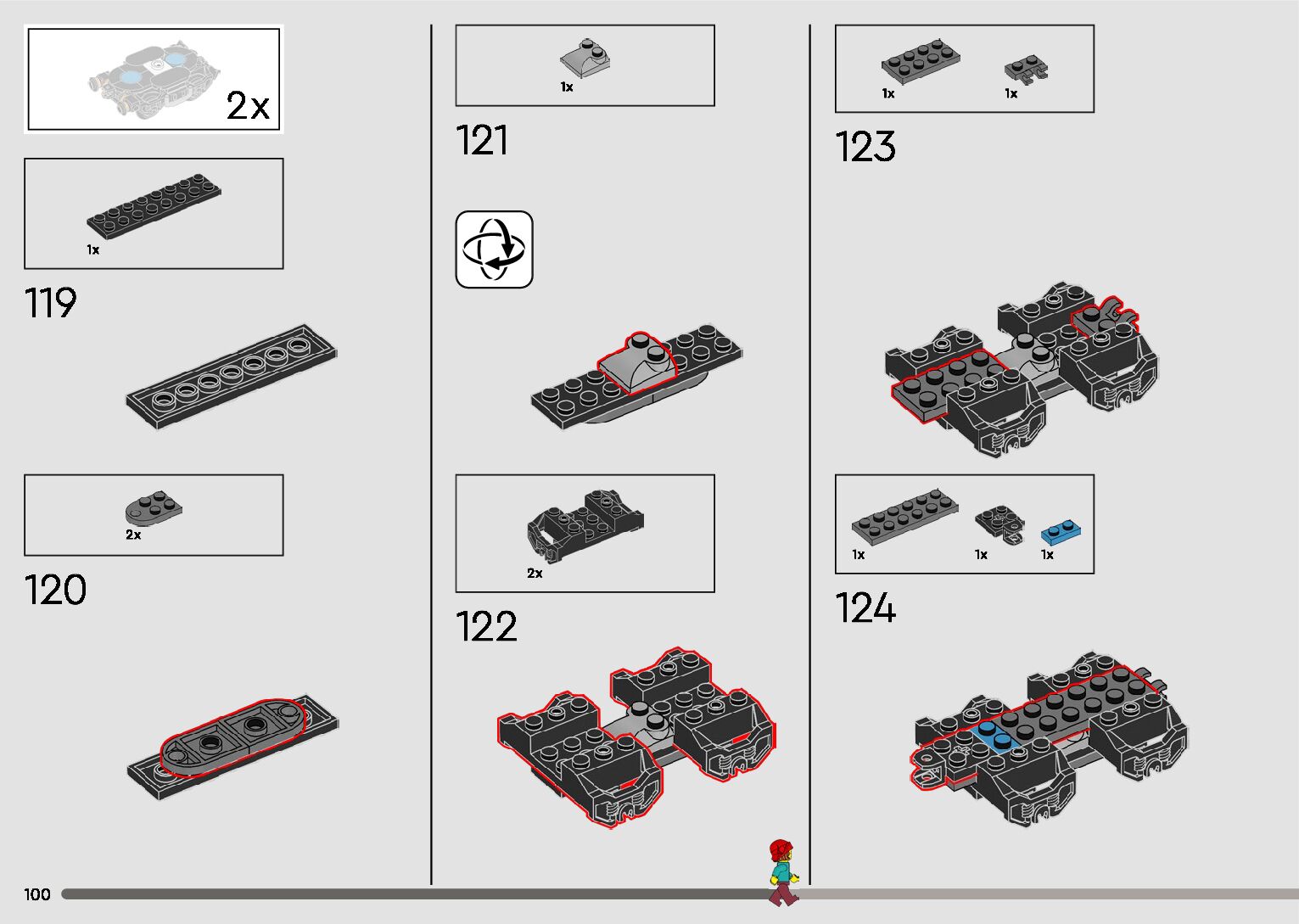 2x

1x

119

2x

120

1x

121

2x

122

1x

1x

123

1x

1x

1x

124

100