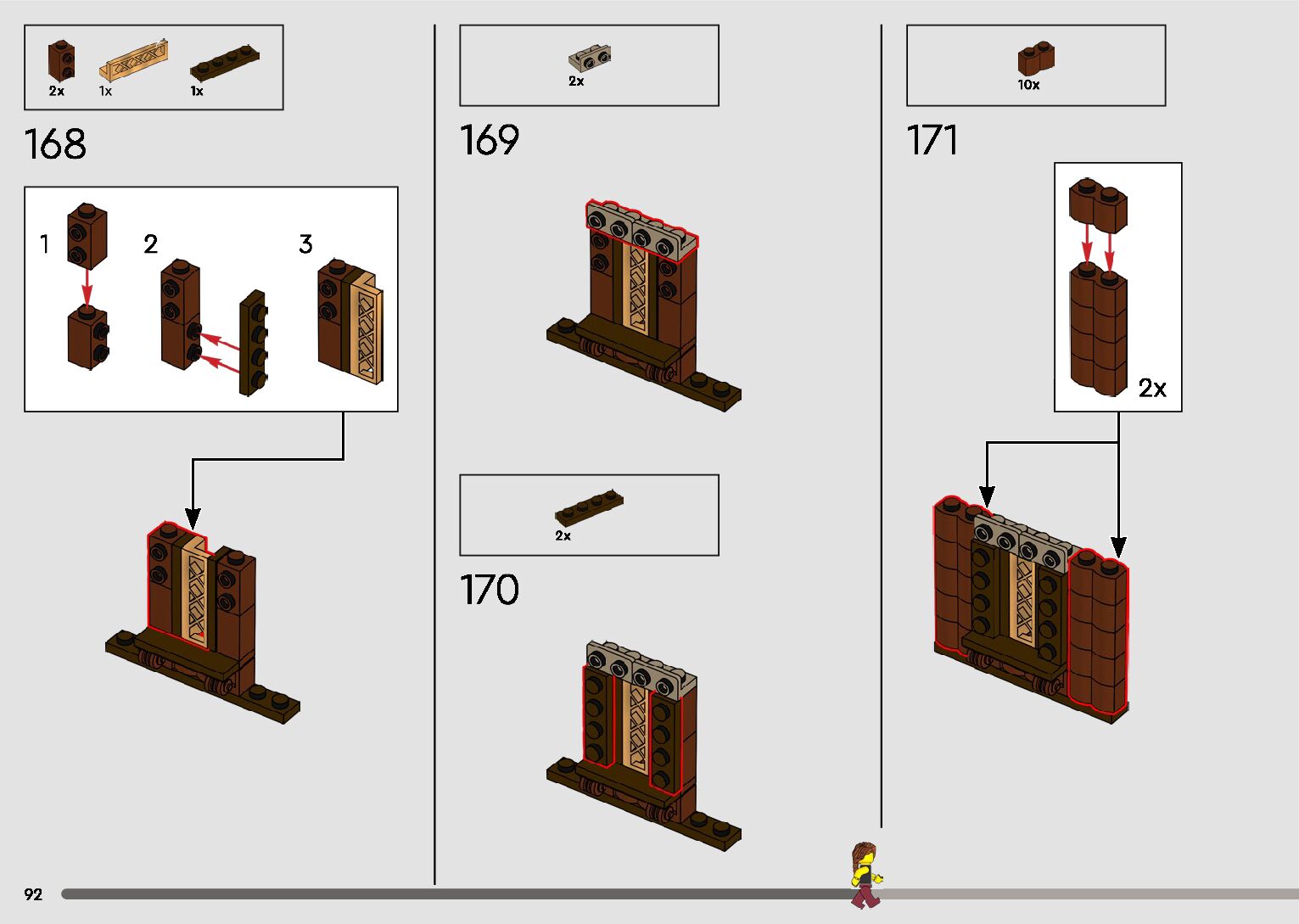 2x 1x 1x

168

1 2 3

2x

169

2x

170

10x

171

2x

92