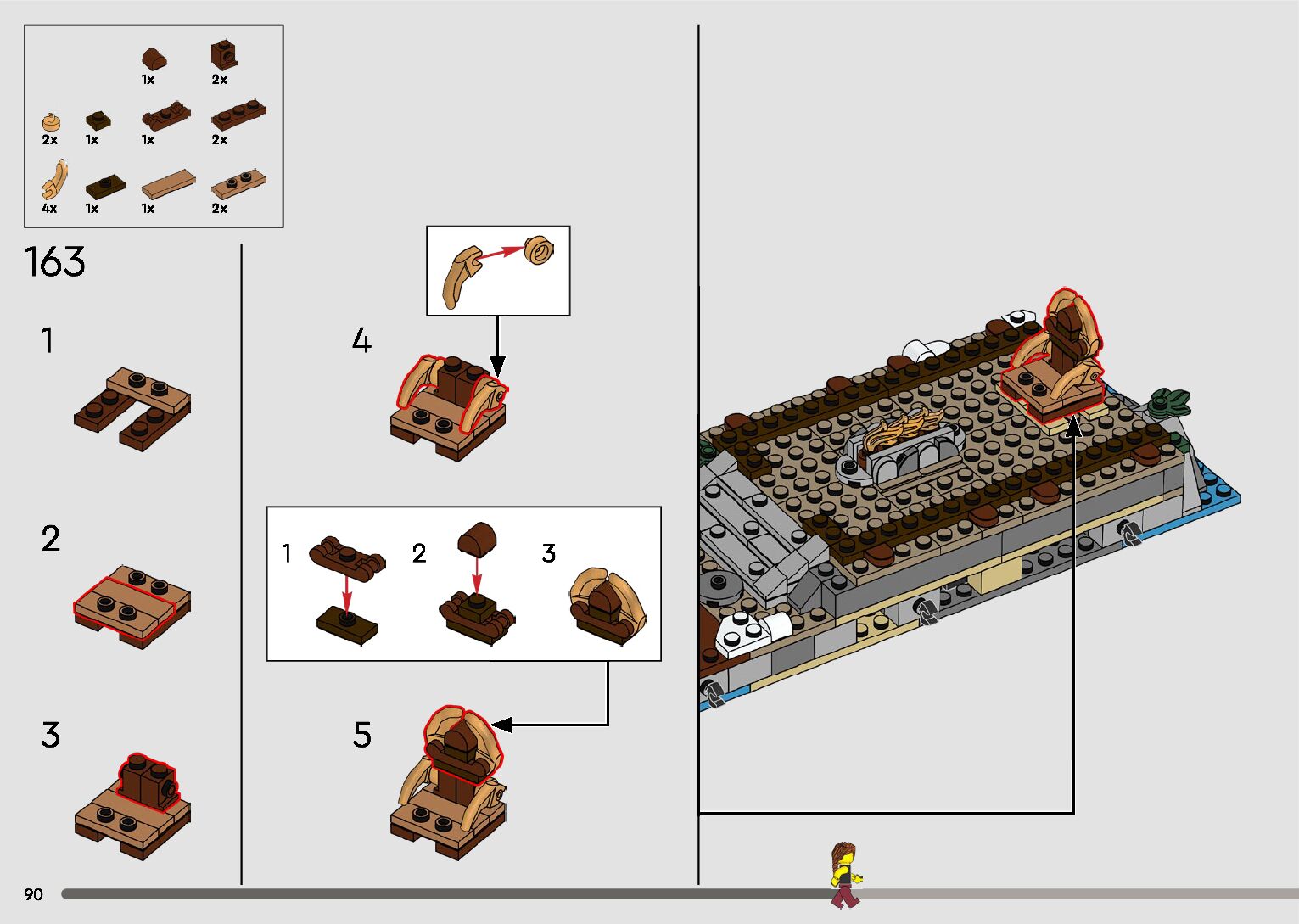 1x
2x
2x
1x
1x
2x
4x
1x
1x
2x

163

1

2

3

4

1
2
3

5

90