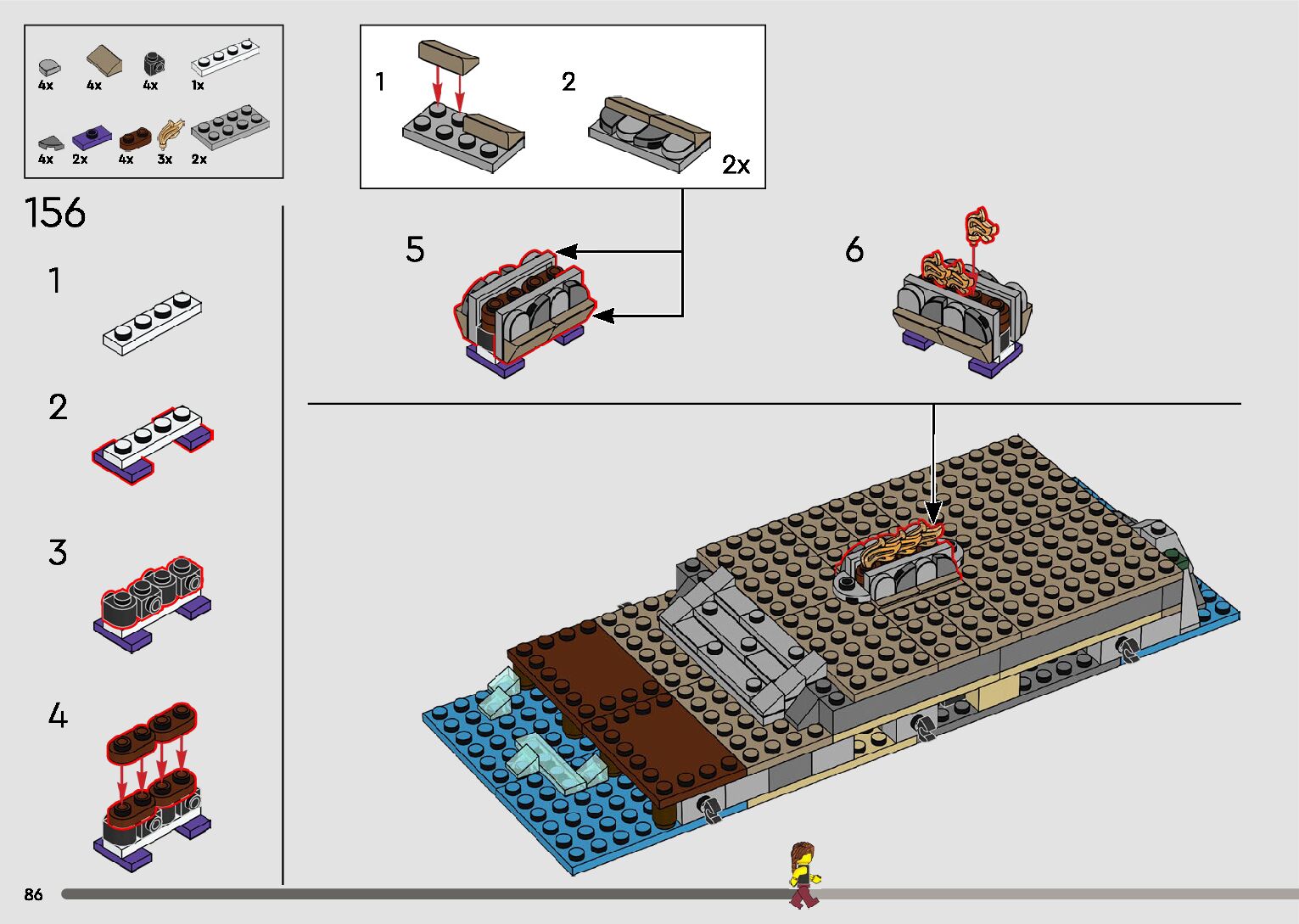 4x 4x 4x 1x

4x 2x 4x 3x 2x

156

1

2

3

4

1

2

2x

5

6

86