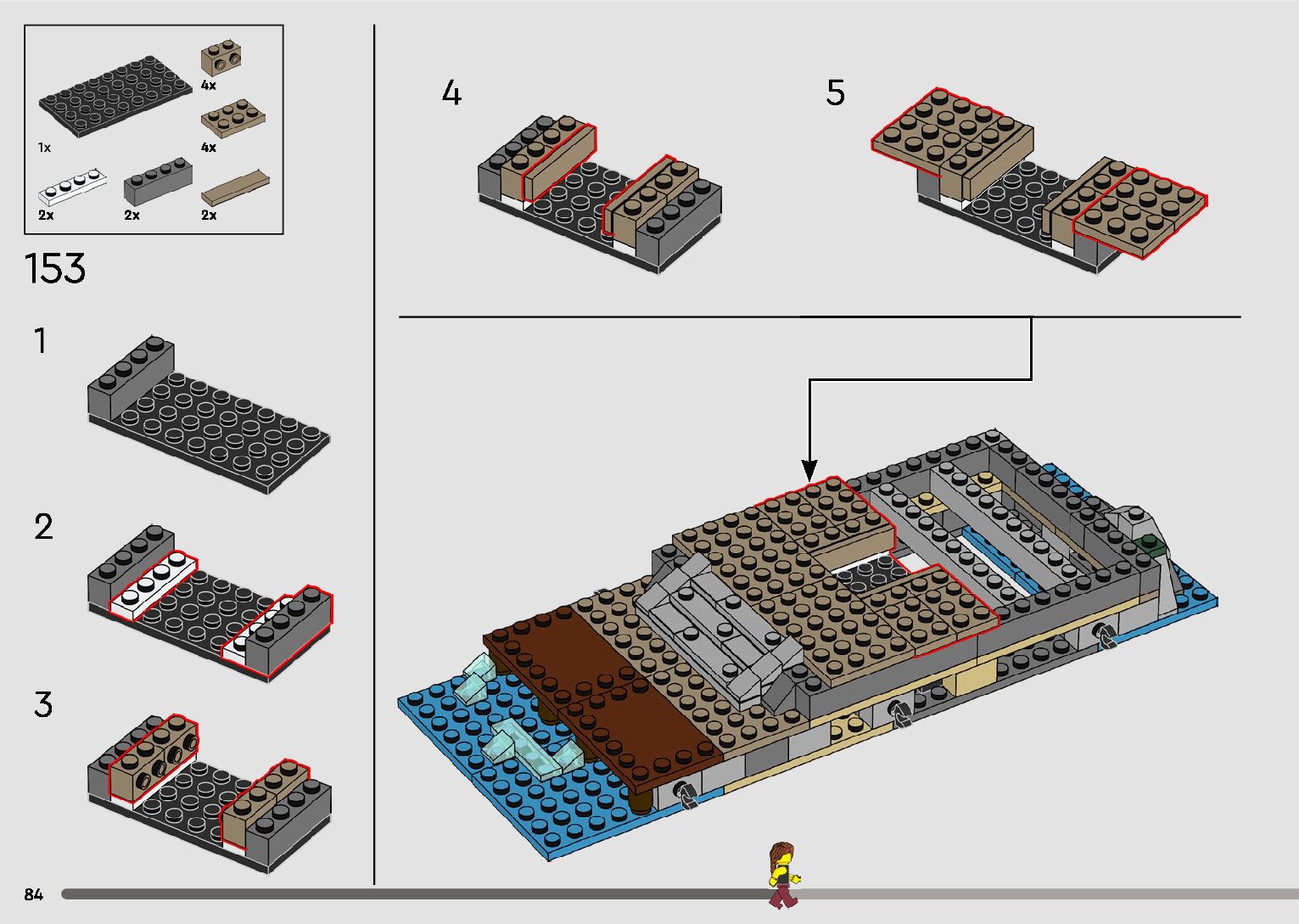 4x

1x

4x

2x

2x

2x

153

1

2

3

4

5

84