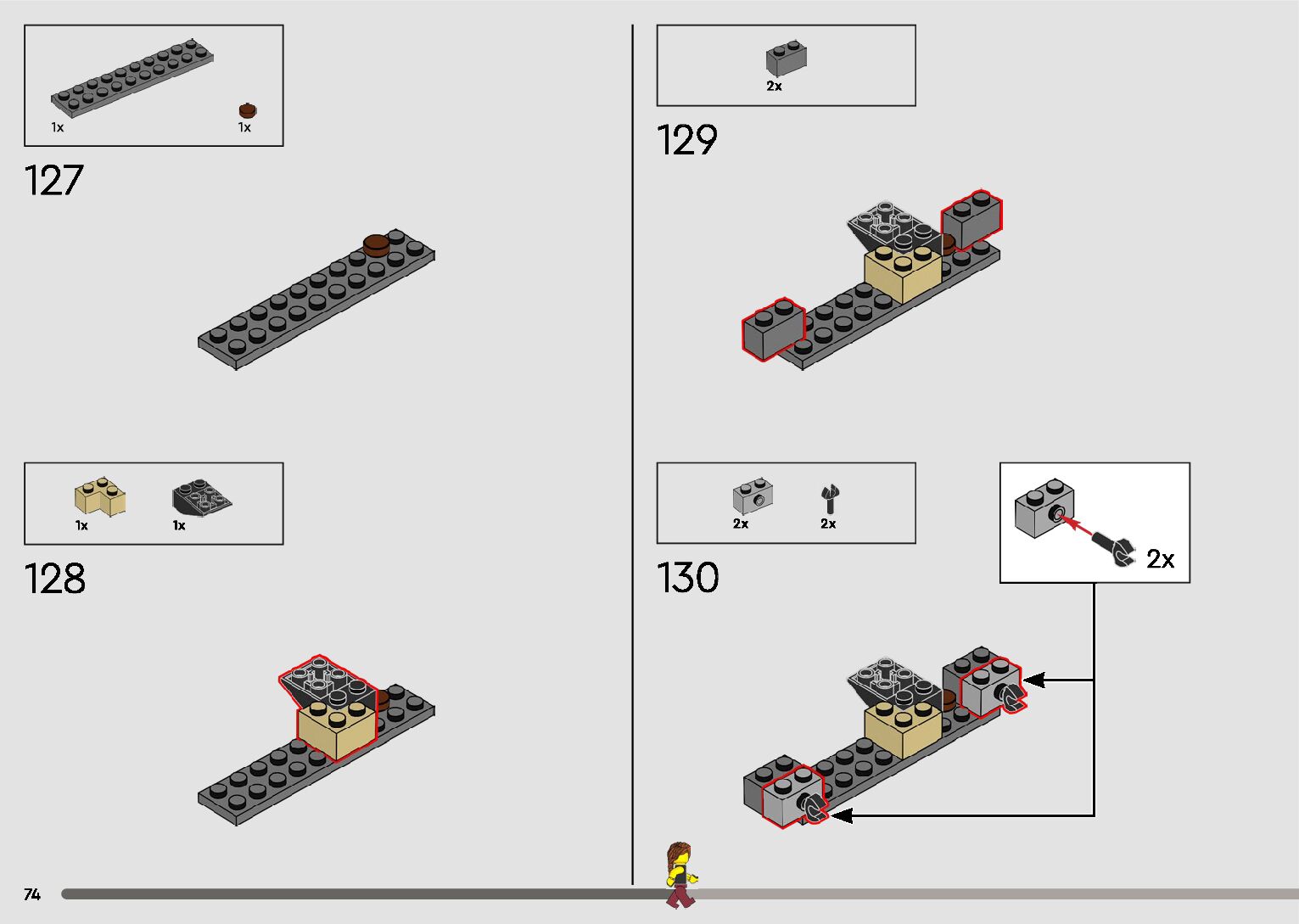 1x
1x

127

1x
1x

128

2x

129

2x
2x

130

2x

74