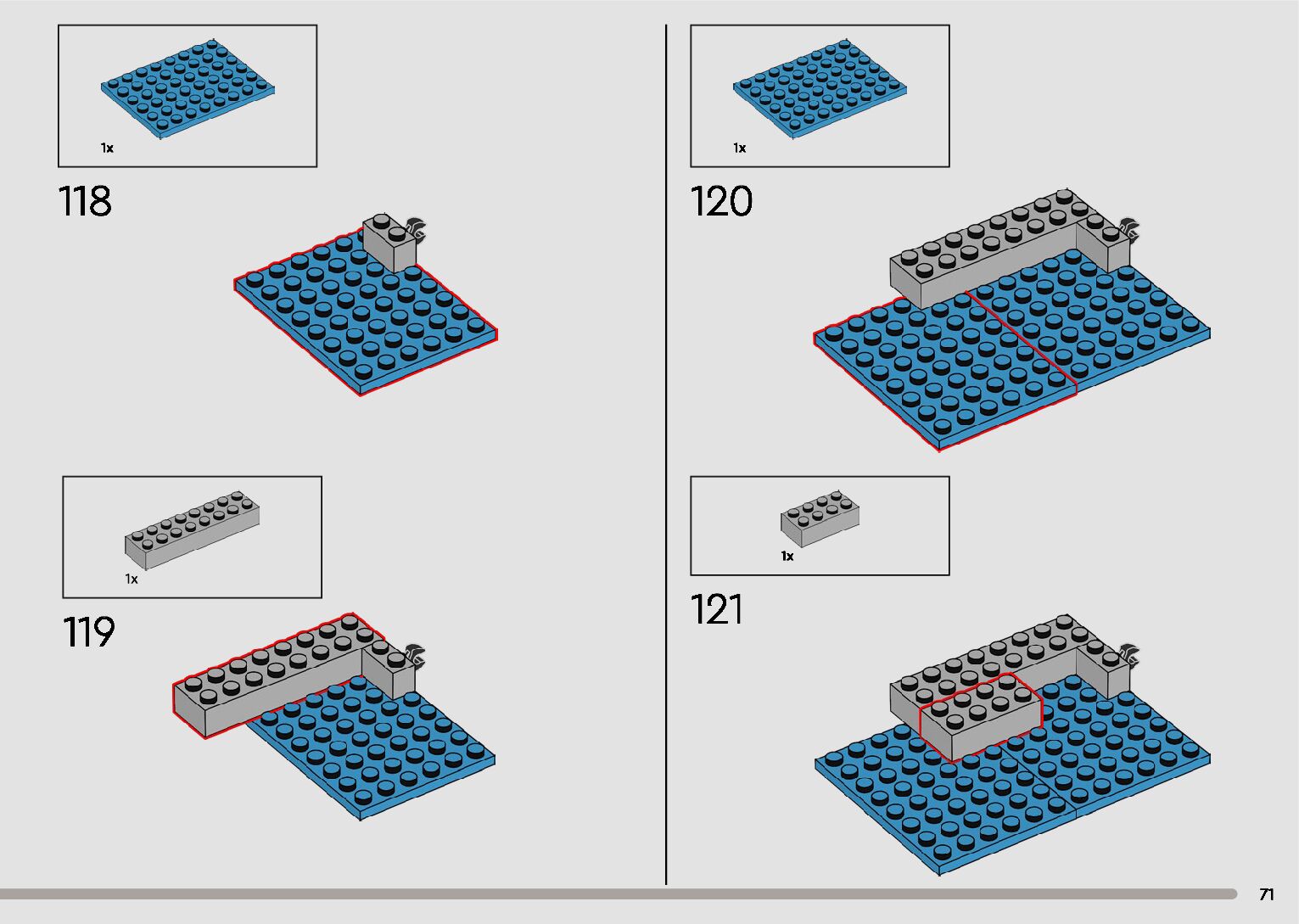 1x

118

1x

119

1x

120

1x

121

71