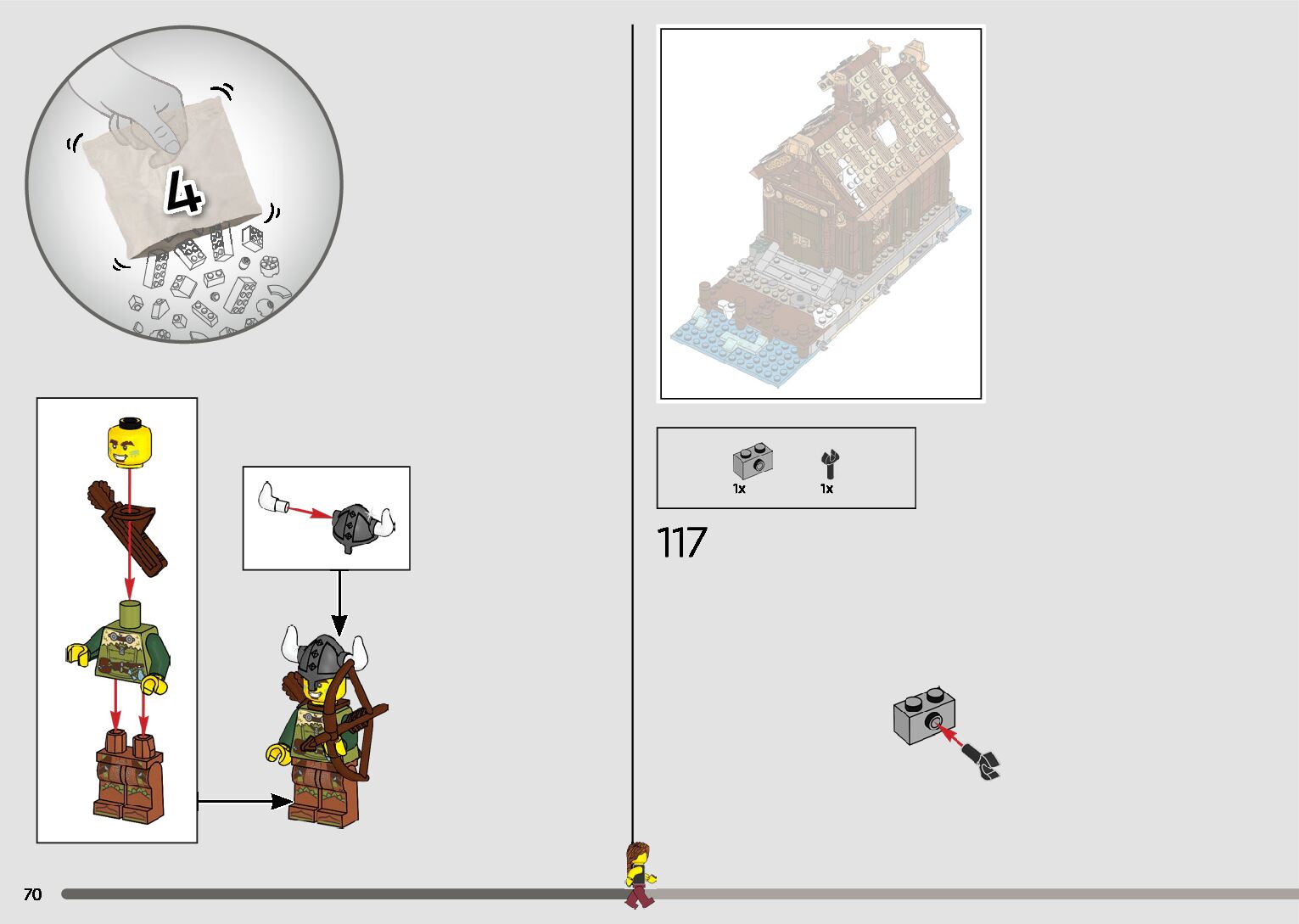 4

1x

1x

117

70