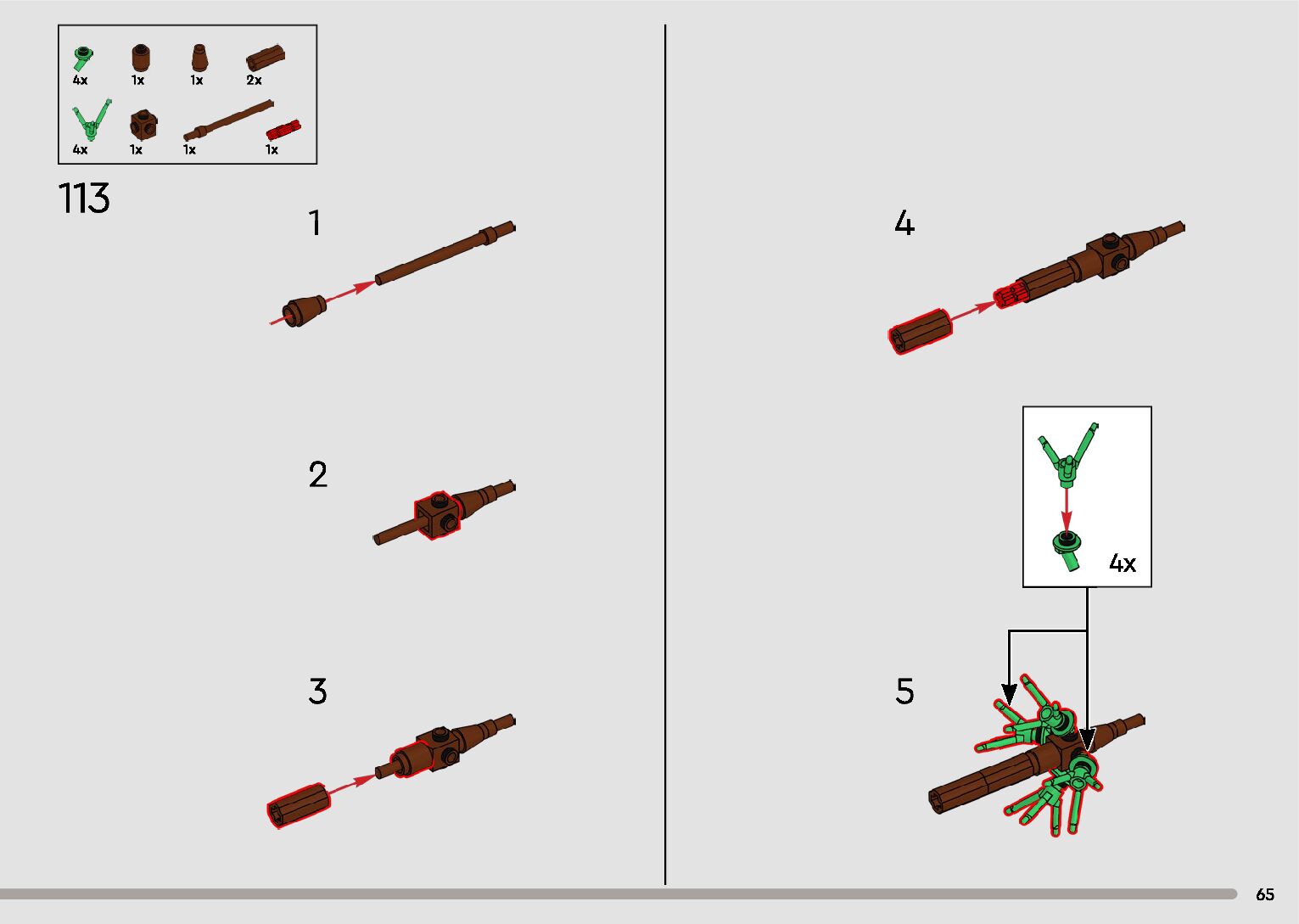 4x 1x 1x 2x

4x 1x 1x 1x

113

1

2

3

4

4x

5

65