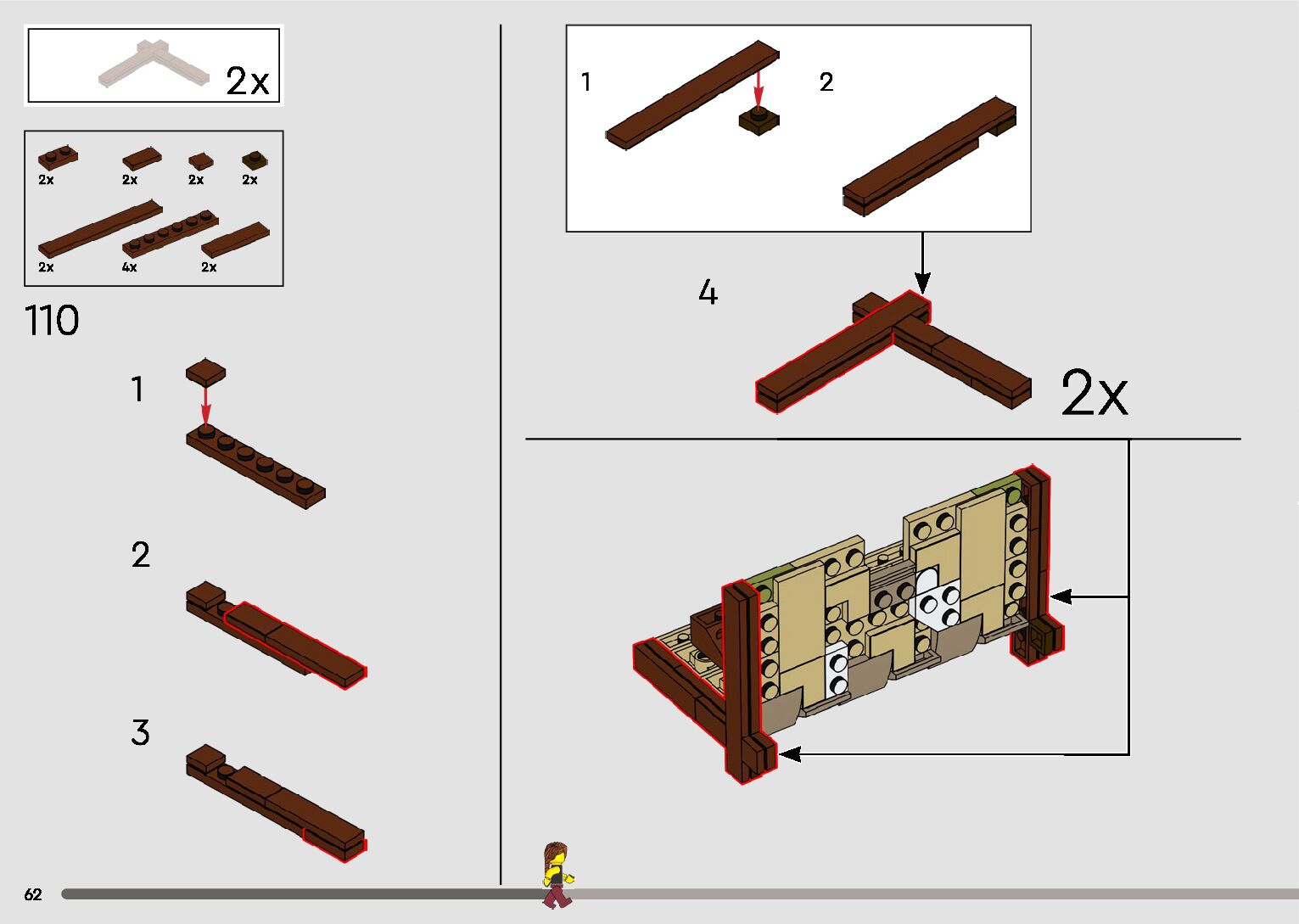 2x

2x 2x 2x 2x

2x 4x 2x

110

1

2

3

1

2

4

2x

62