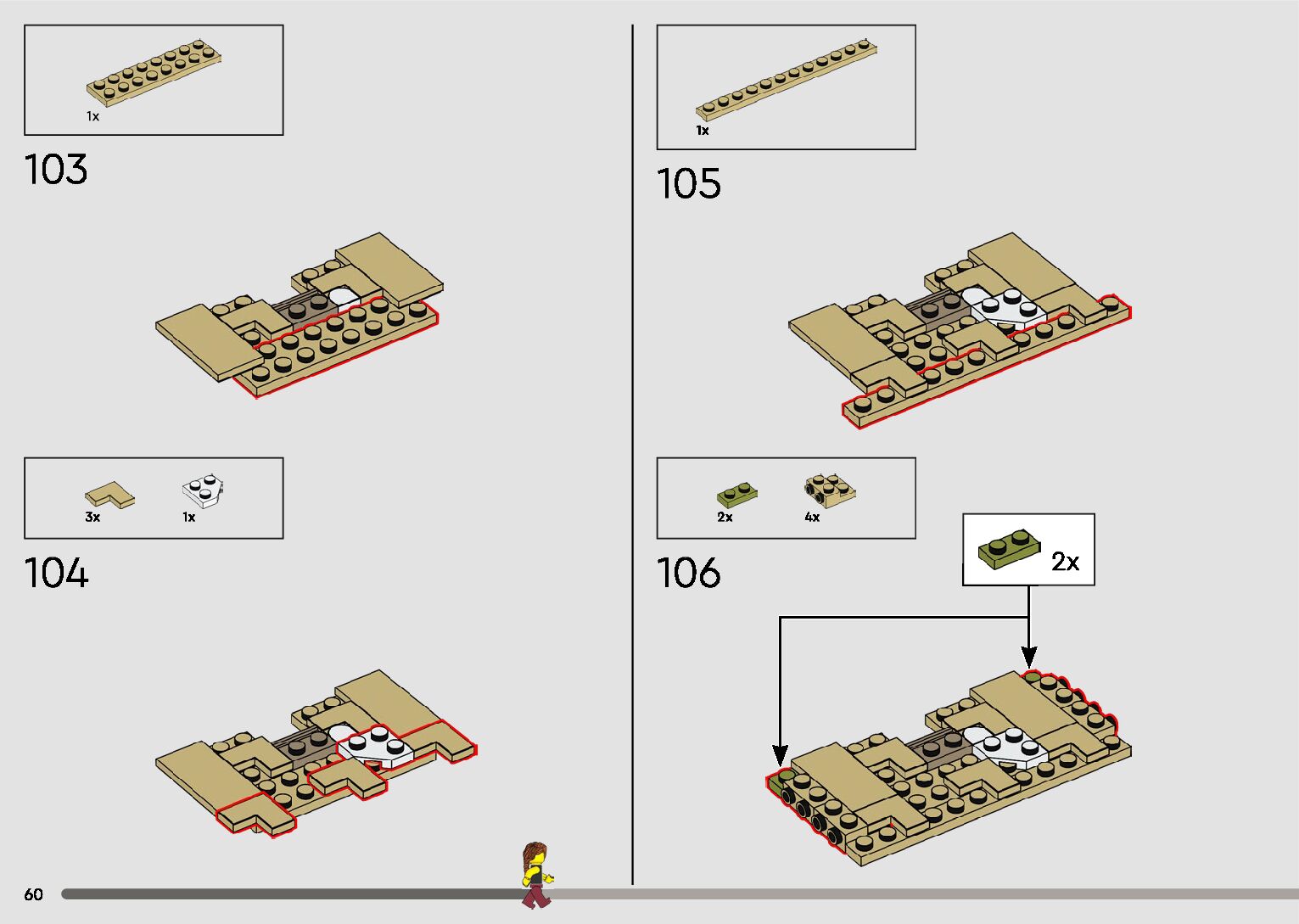 1x

103

3x 1x

104

1x

105

2x 4x

106

2x

60