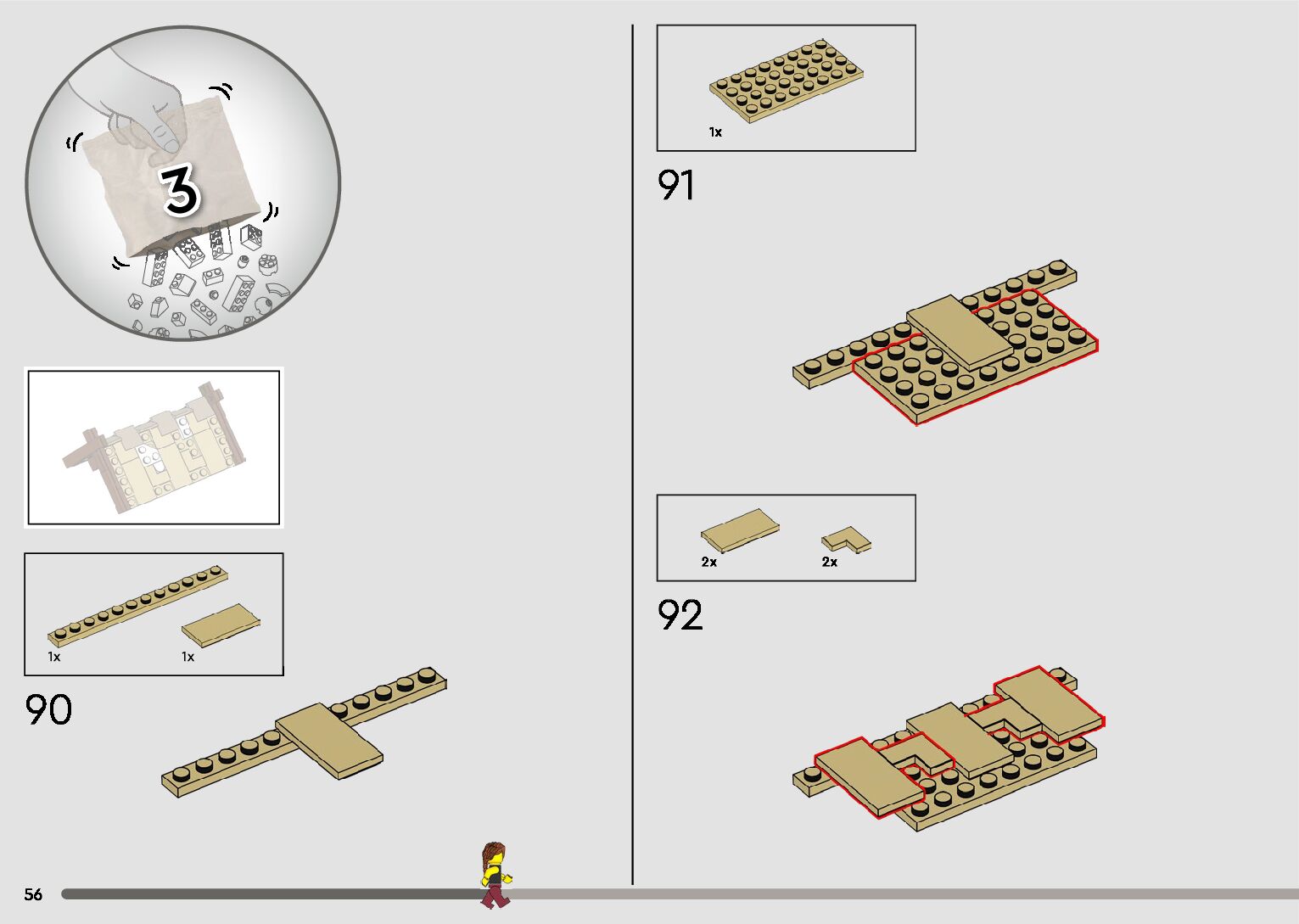 3

1x

1x

90

1x

91

2x

2x

92

56