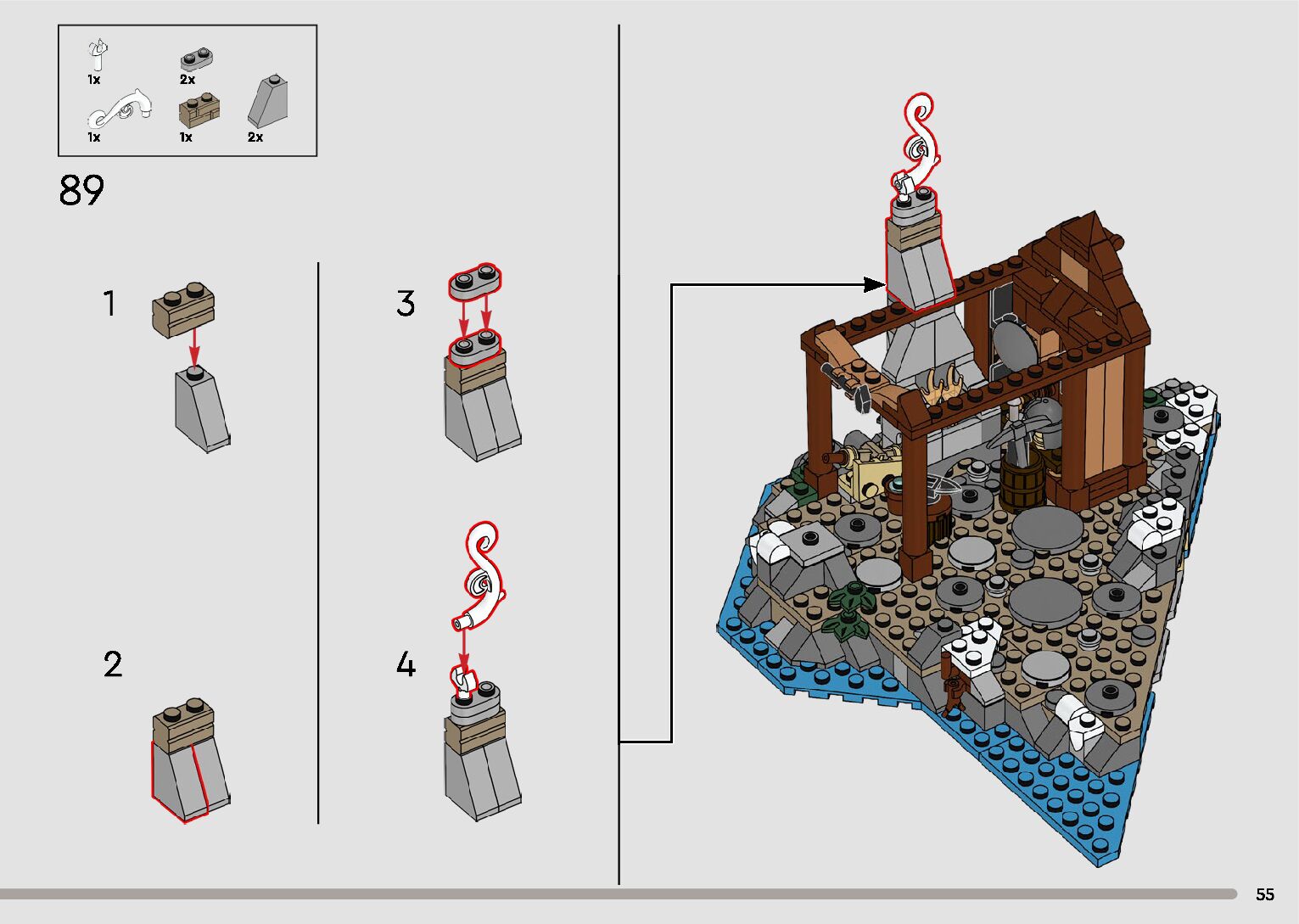 1x
2x
1x
1x
2x

89

1

2

3

4

55