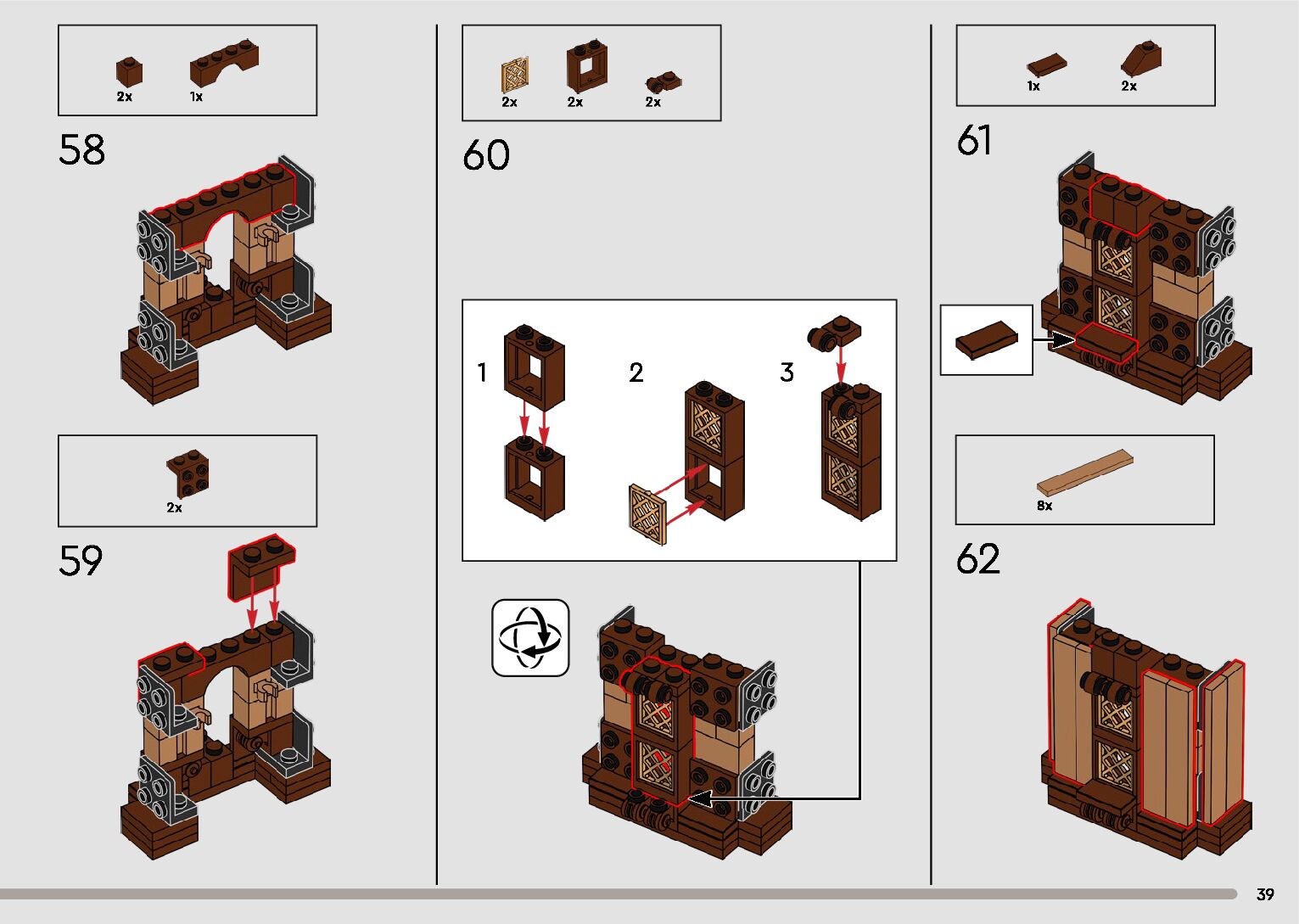 2x 1x

58

2x

59

2x 2x 2x

60

1

2

3

1x 2x

61

8x

62

39