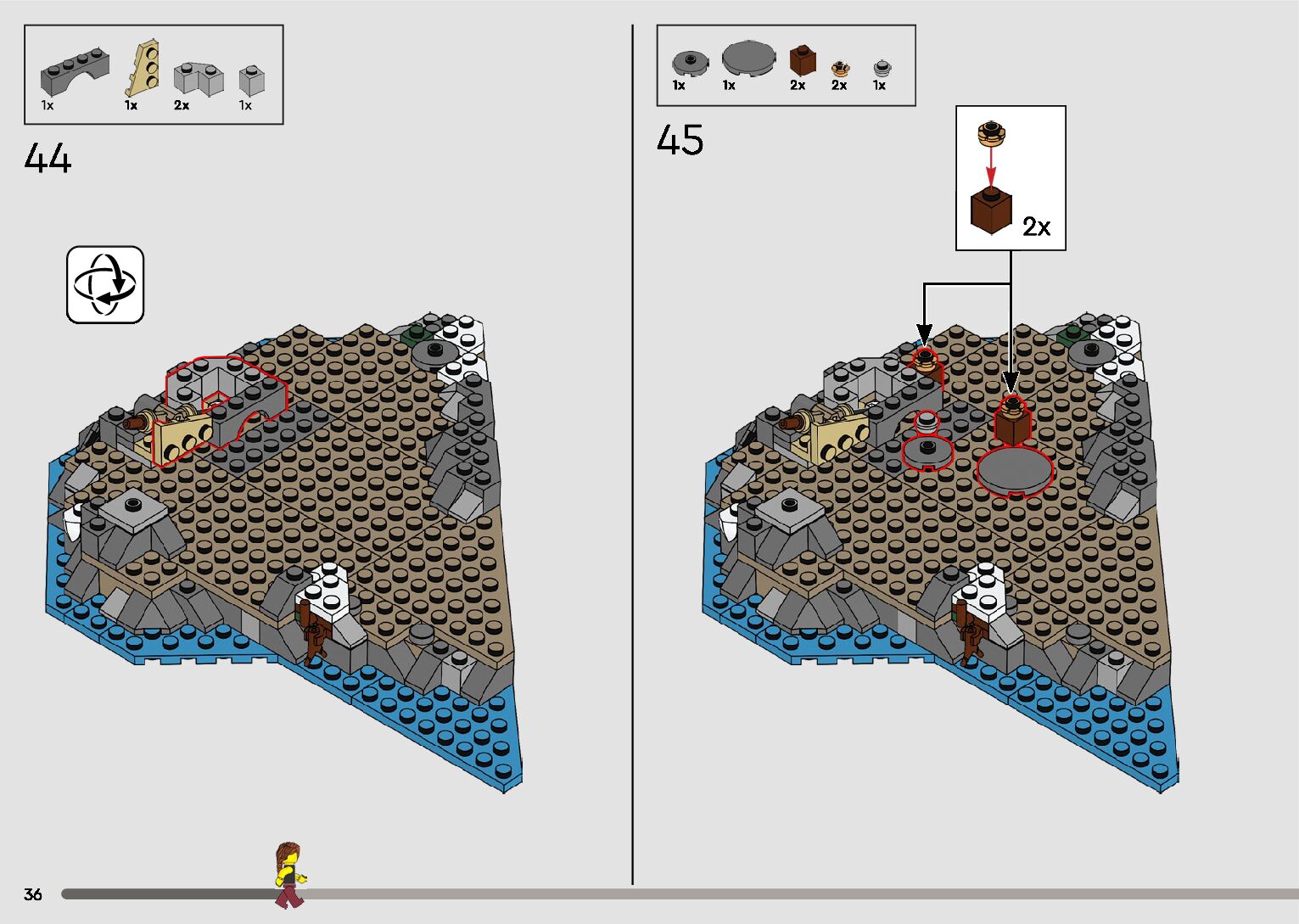 1x 1x 2x 1x

44

1x 1x 2x 2x 1x

45

2x

36