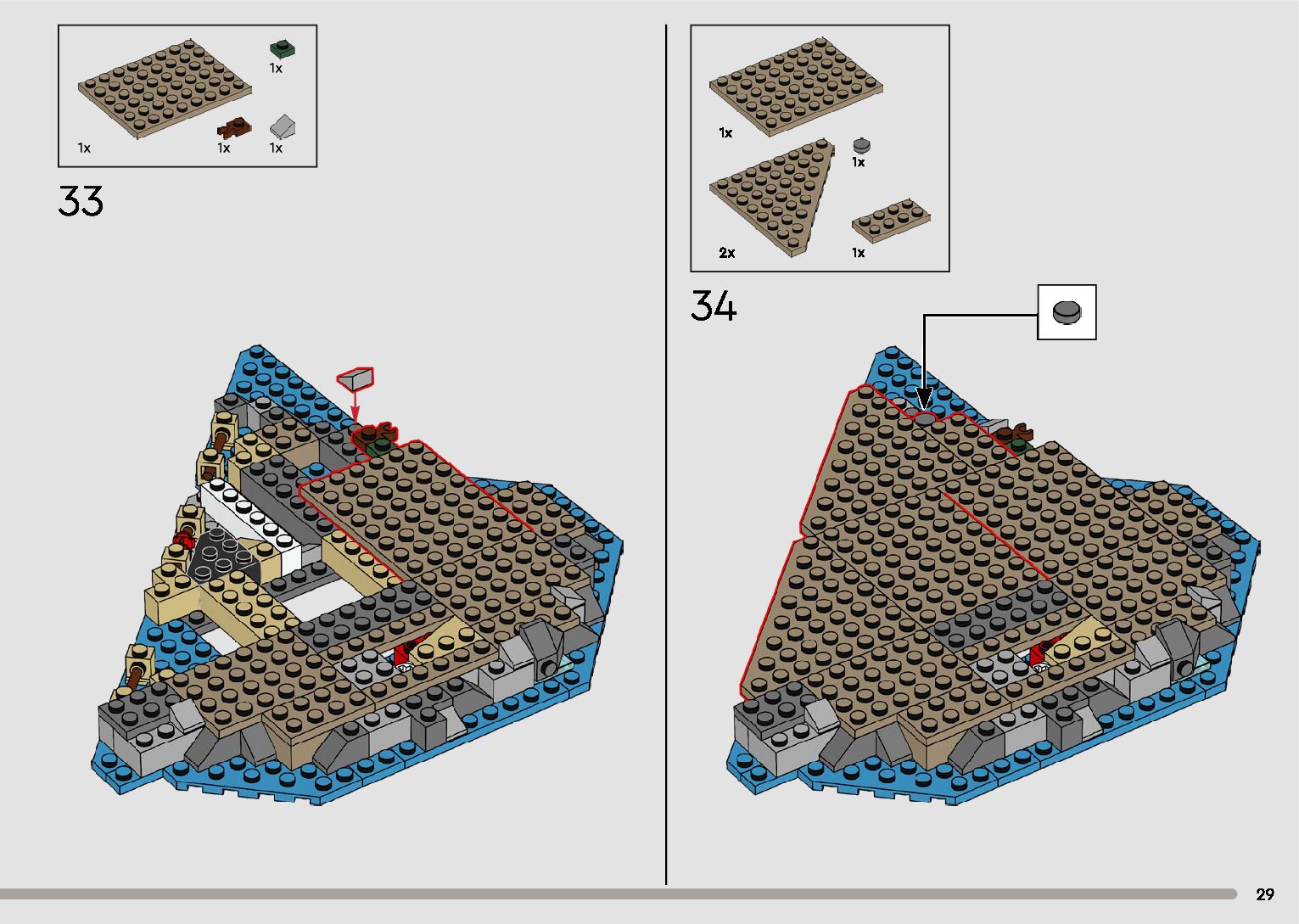 1x

1x

1x

1x

33

1x

1x

2x

1x

34

29