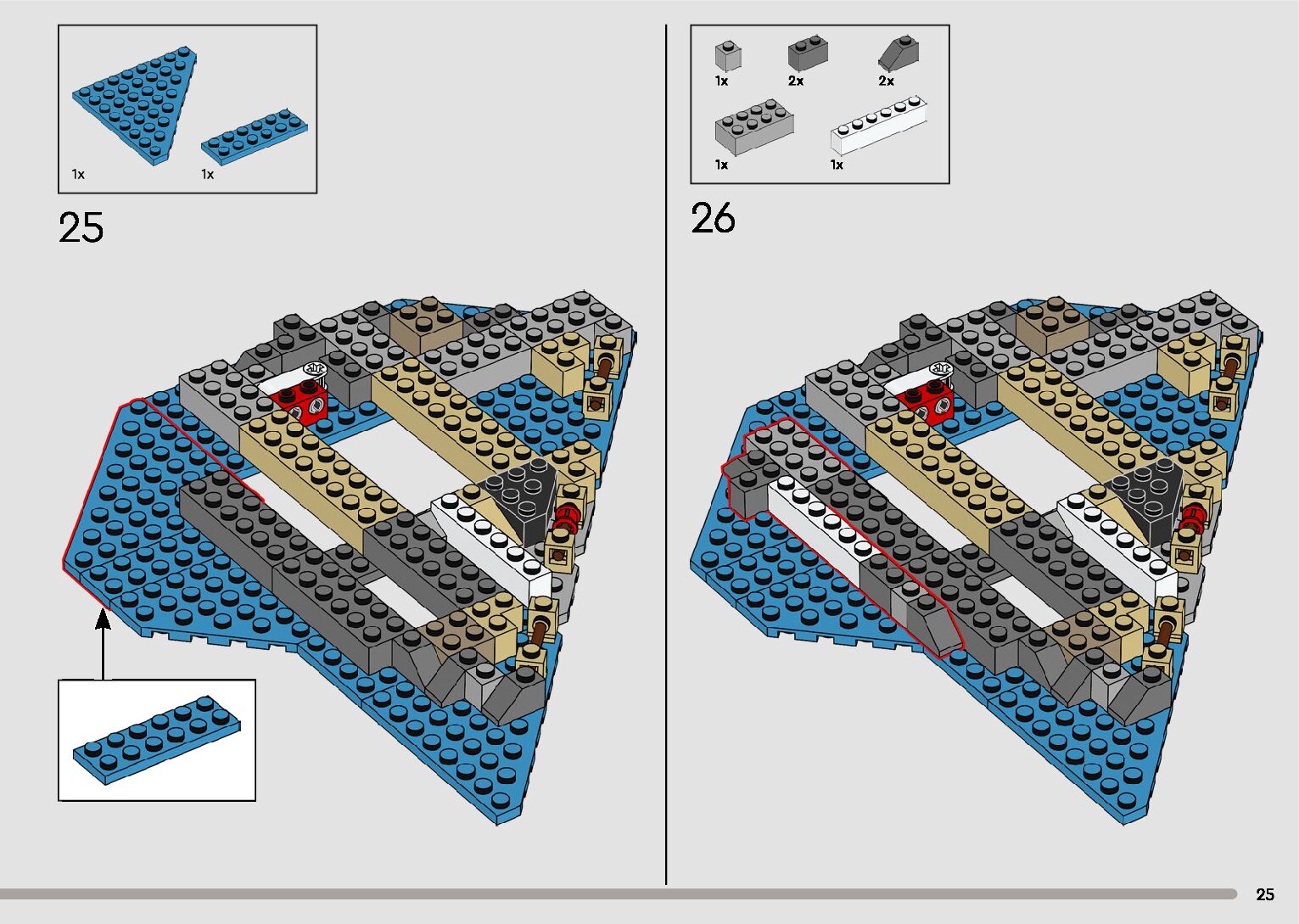 1x 1x

25

1x 2x 2x

1x 1x

26

25