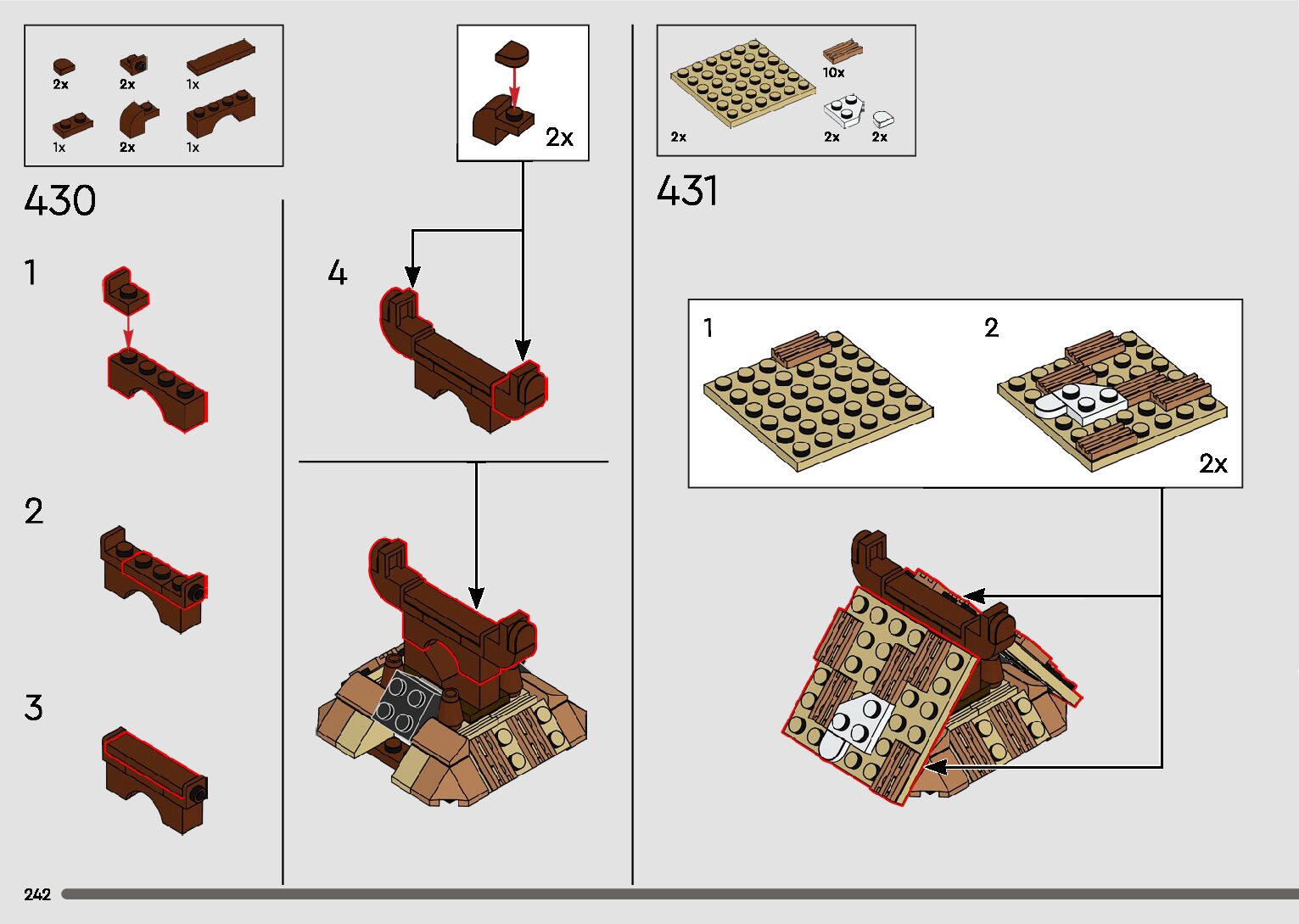 2x 2x 1x
1x 2x 1x

430

1

2

3

2x

4

2x 10x
2x 2x

431

1 2

2x

242