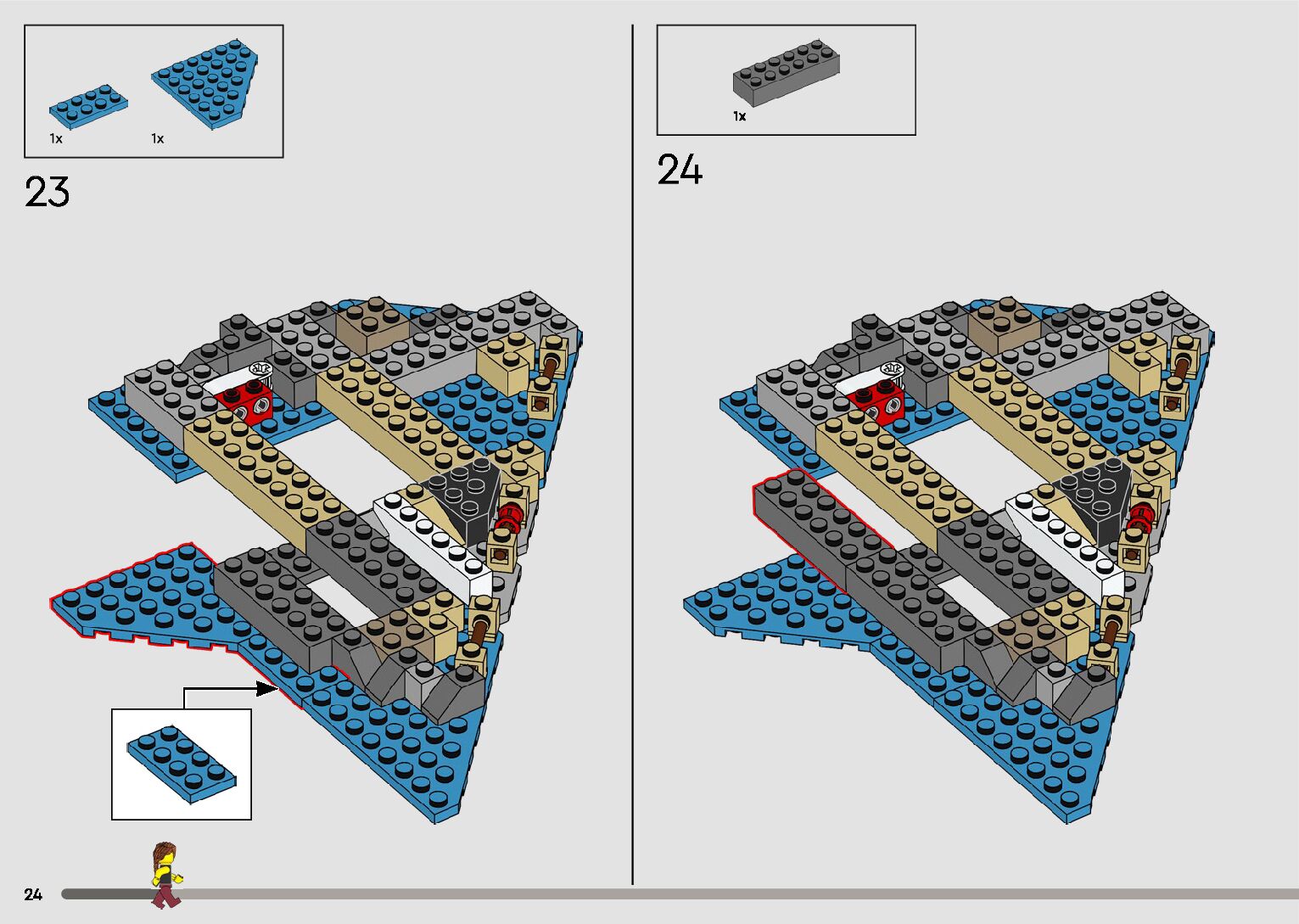 1x 1x

23

1x

24

24