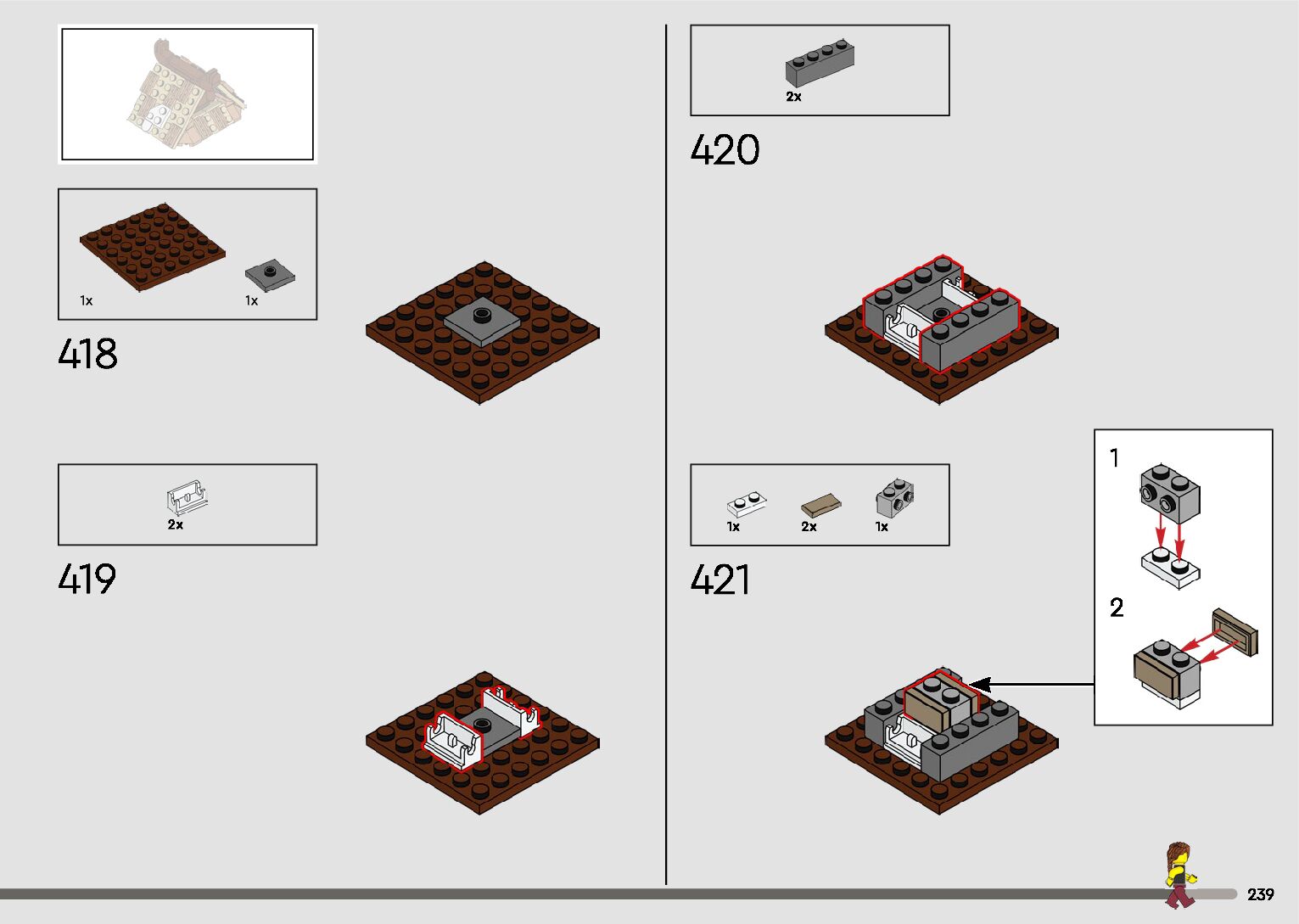 1x
1x

418

2x

419

2x

420

1x
2x
1x

421

1

2

239