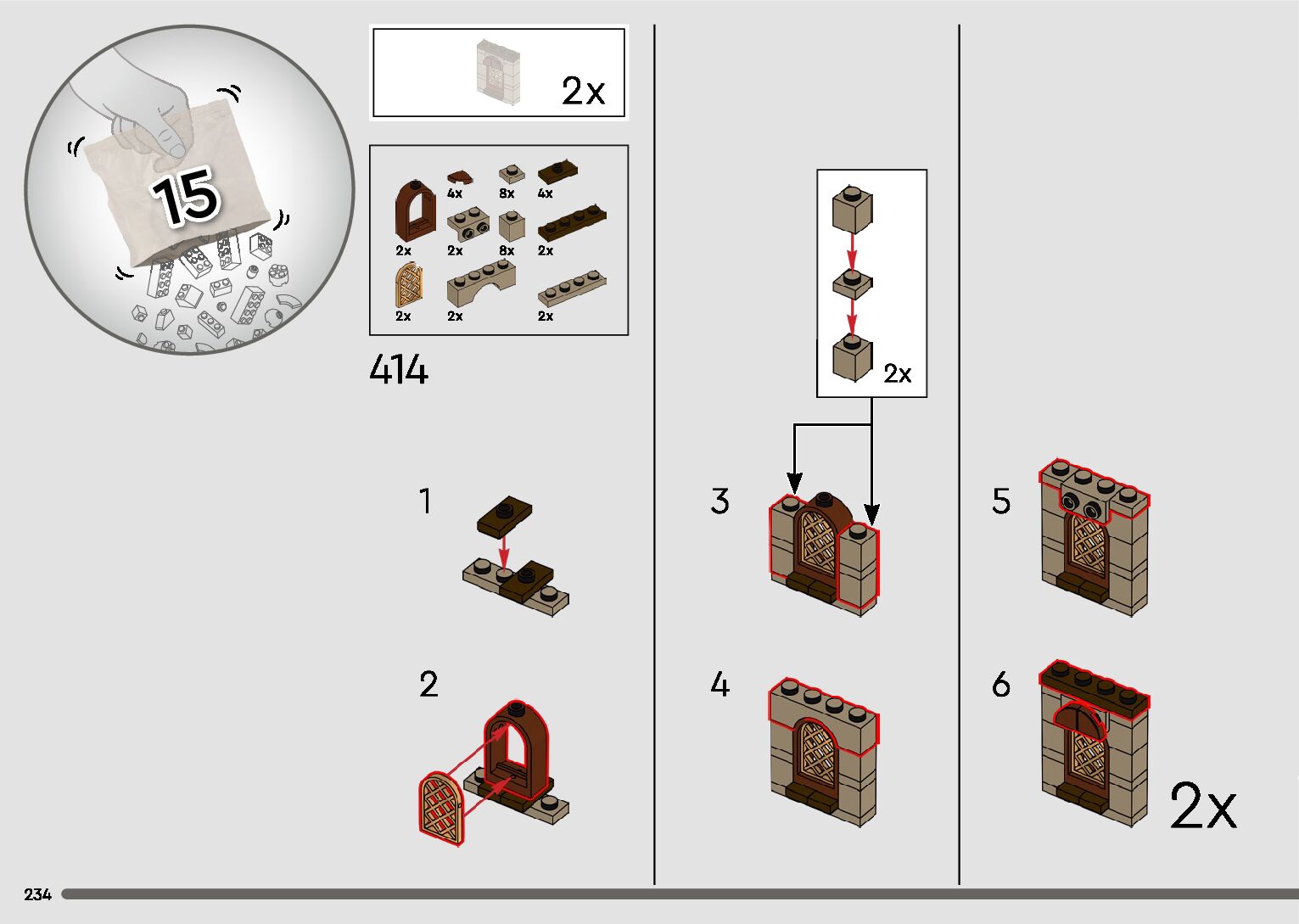 15

2x

4x
8x
4x
2x
2x
8x
2x
2x
2x
2x

414

1

2

2x

3

4

5

6

2x

234