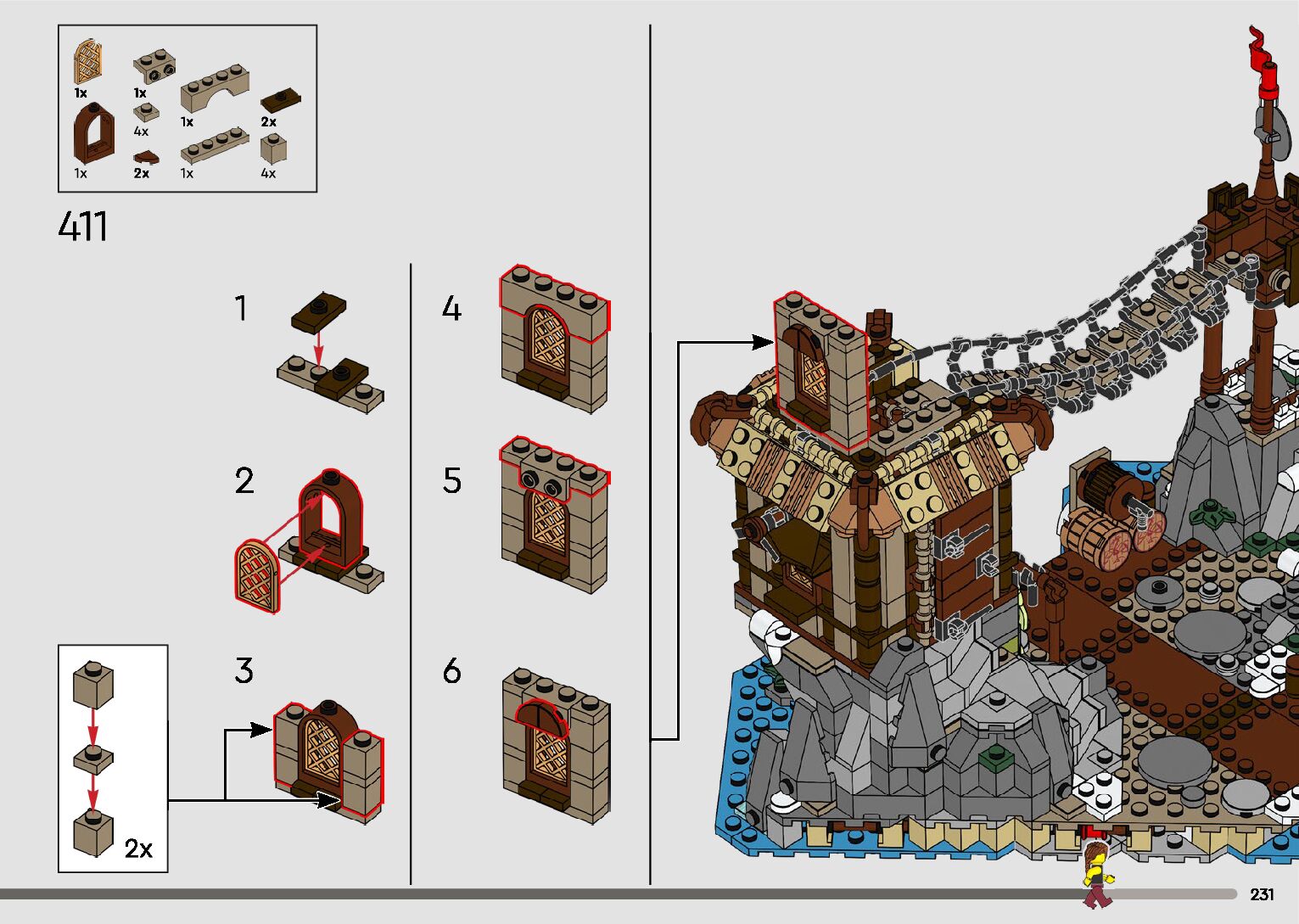 1x
1x
4x
1x
2x
1x
2x
1x
4x

411

1

2

3

2x

4

5

6

231