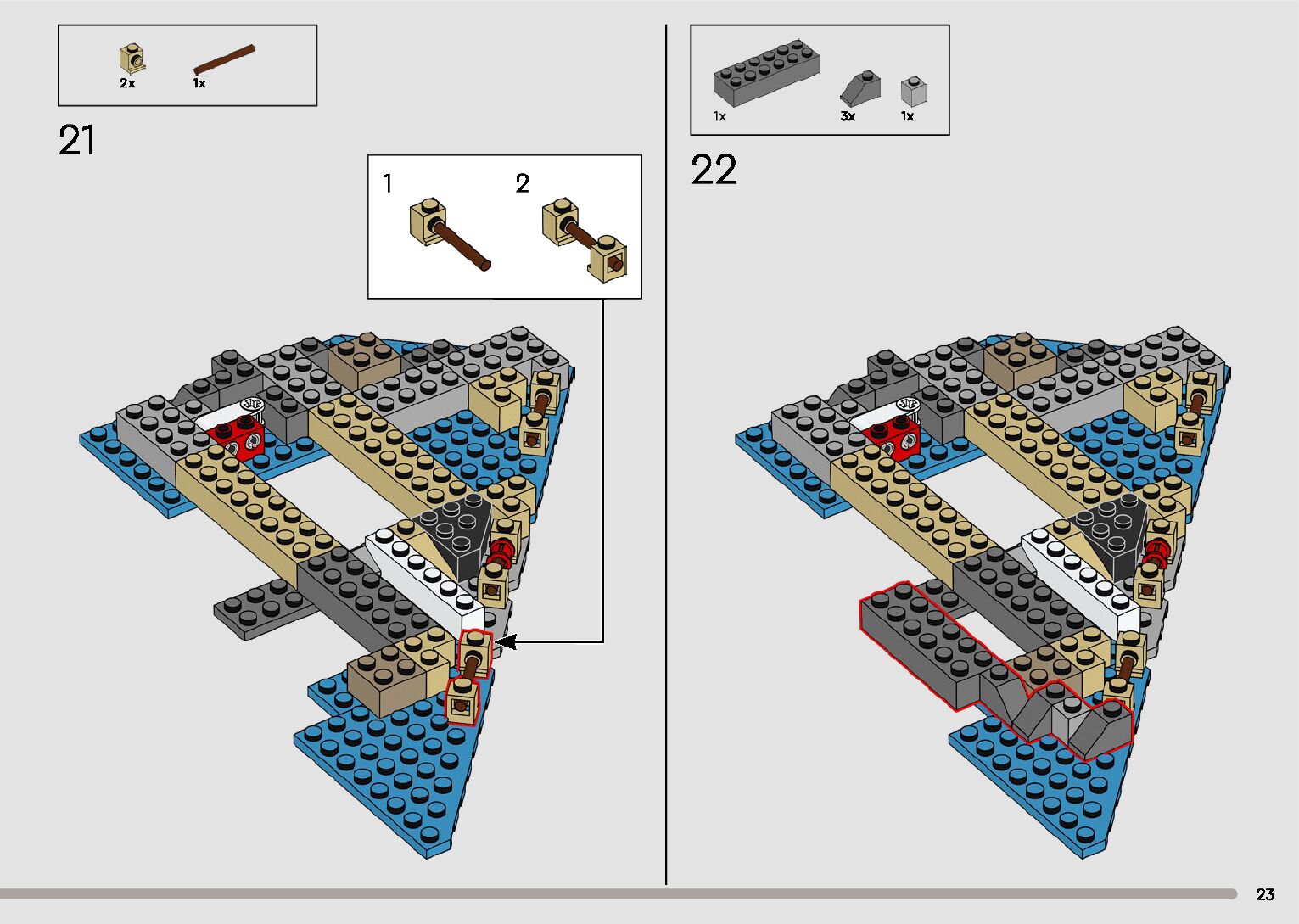 2x 1x

21

1 2

1x 3x 1x

22

23