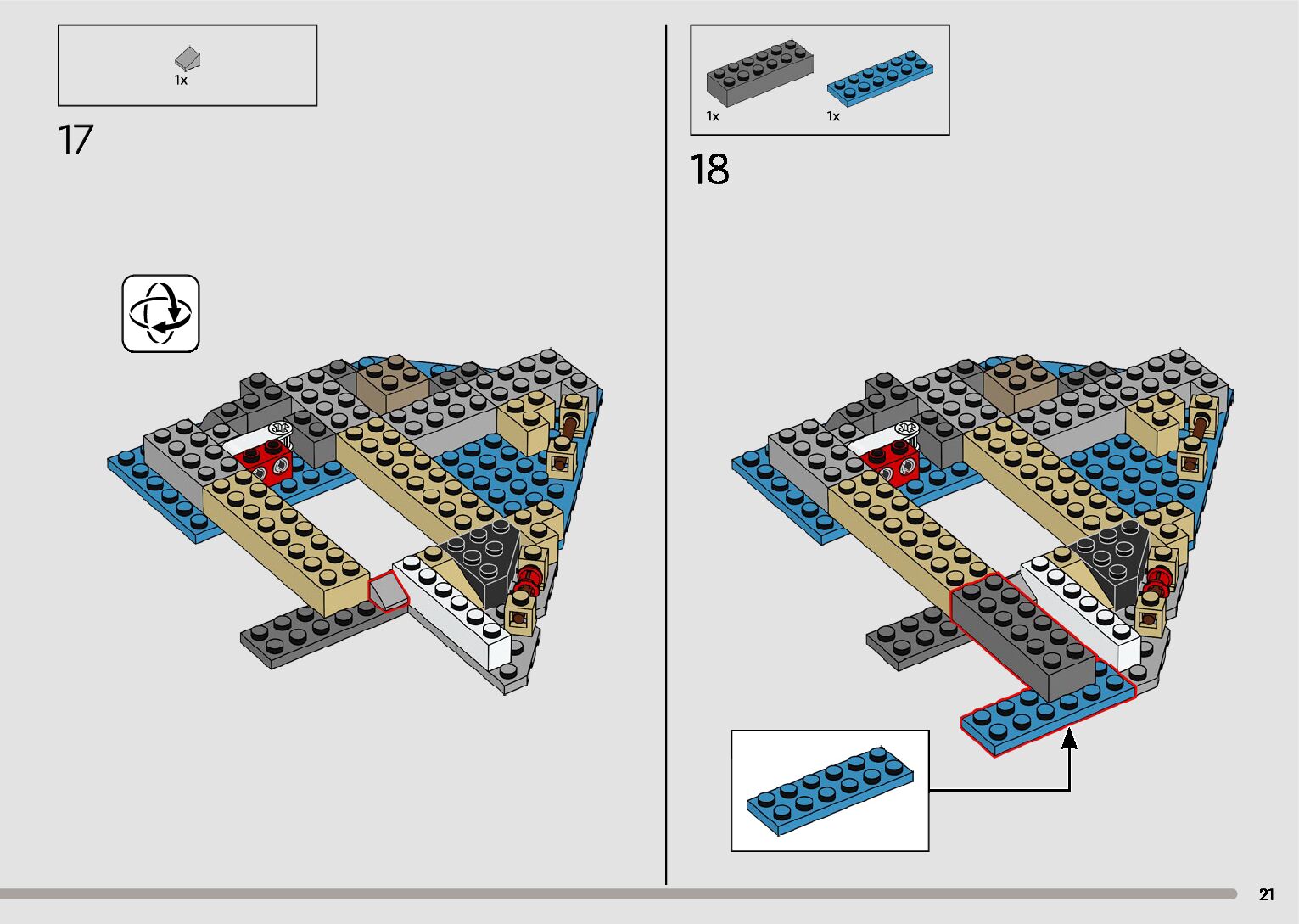 1x

17

1x
1x

18

21