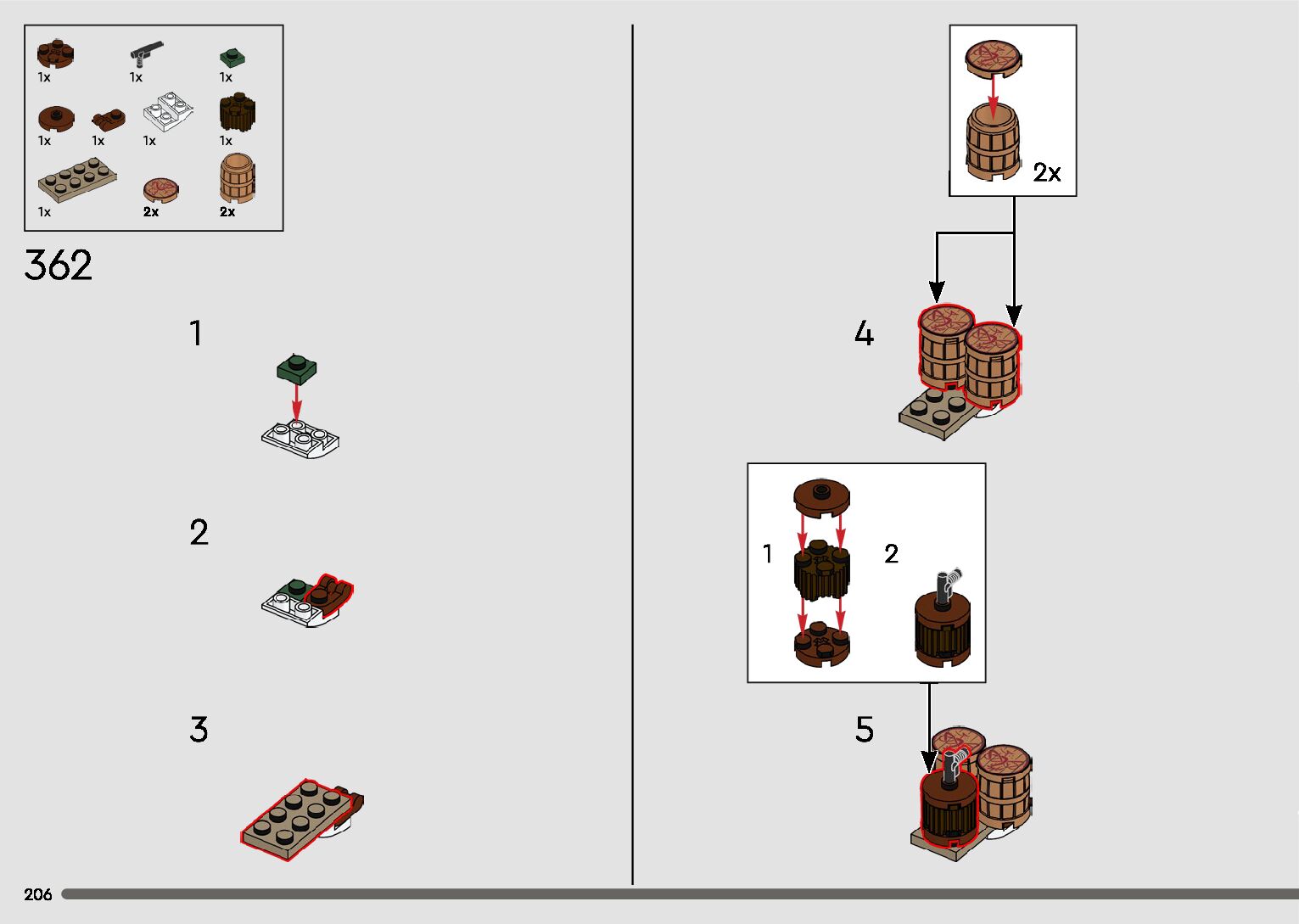 1x 1x 1x
1x 1x 1x 1x
1x 2x 2x

362

1

2

3

2x

4

1 2

5

206