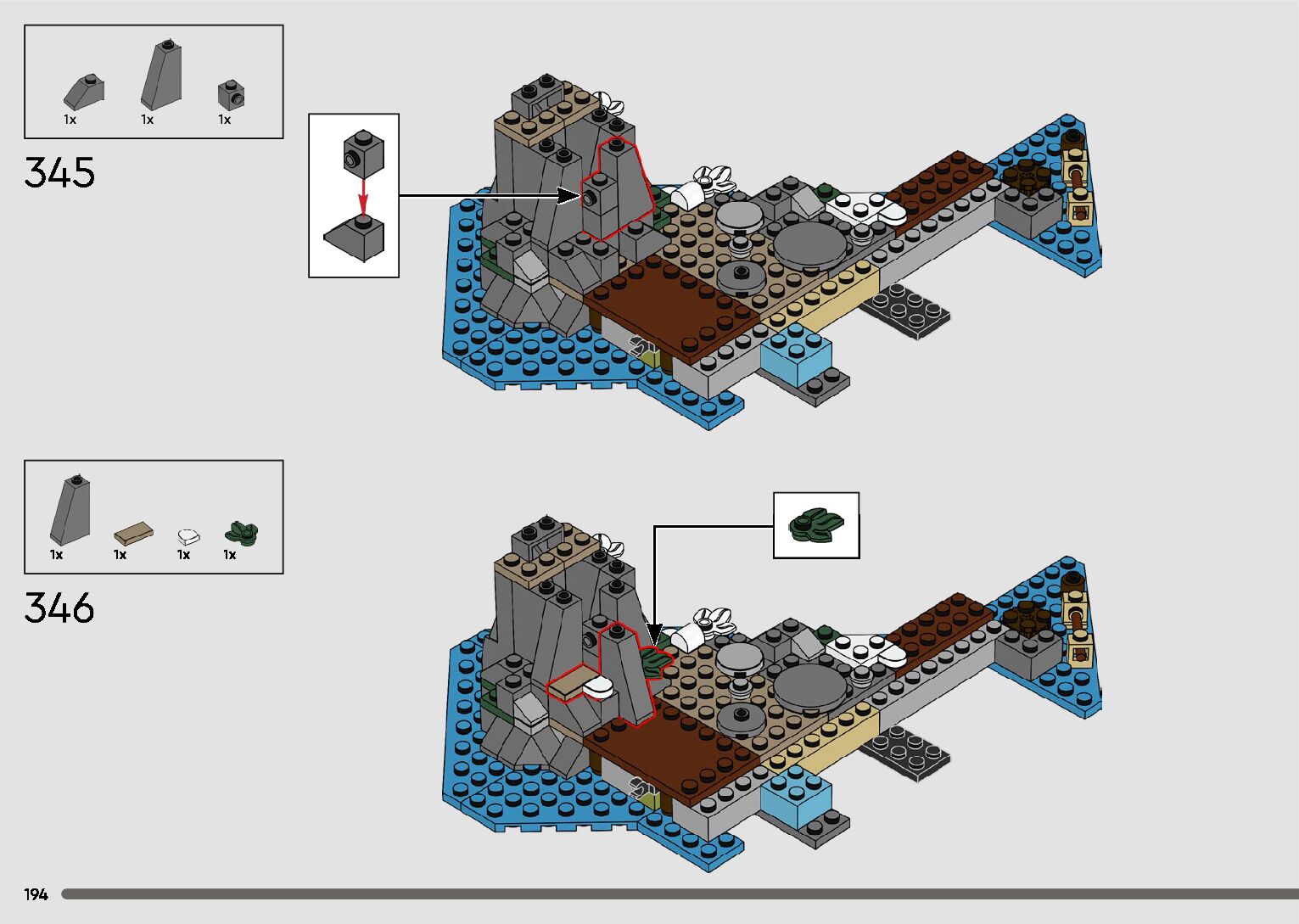 1x 1x 1x

345

1x 1x 1x 1x

346

194