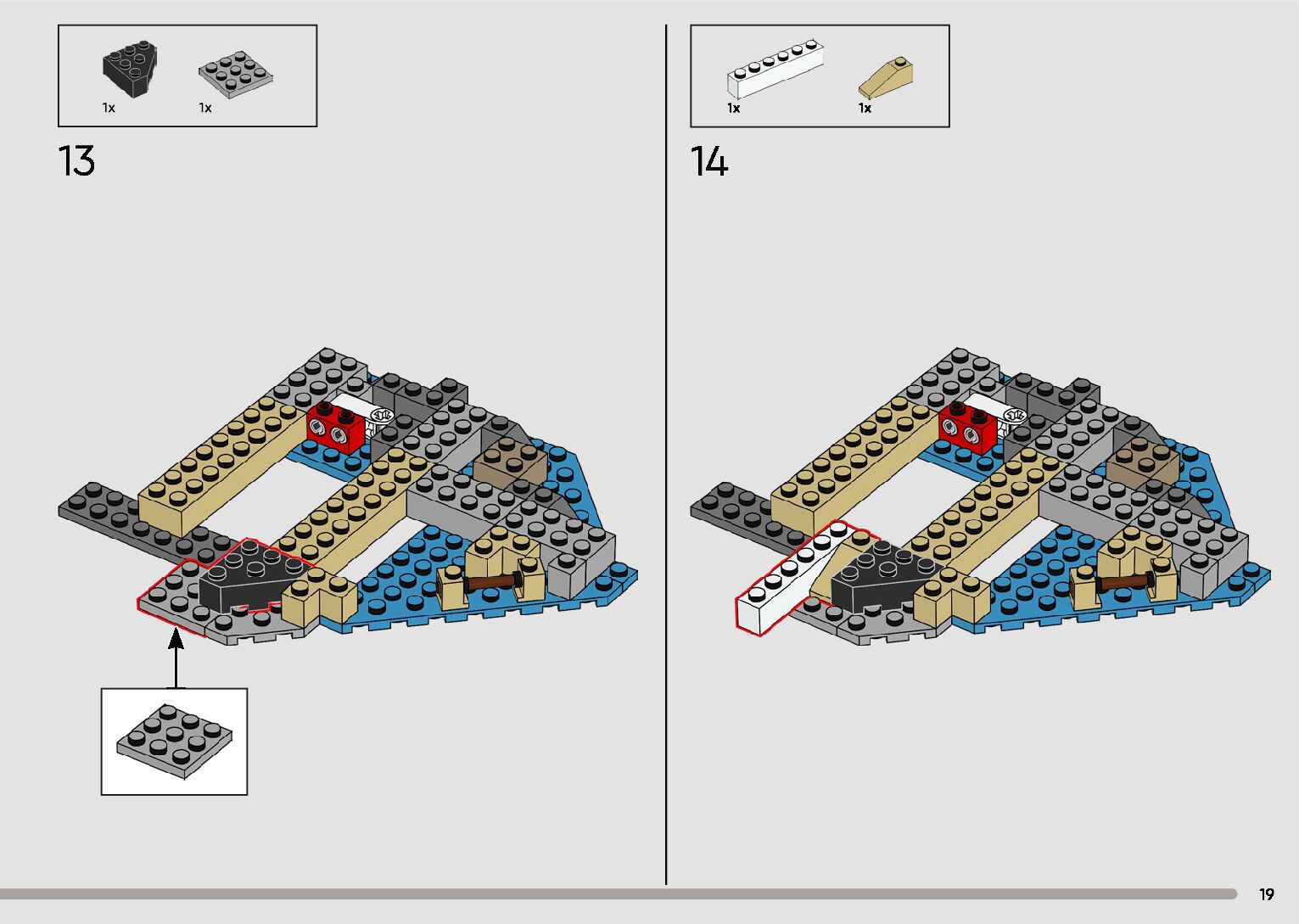 1x 1x

13

1x 1x

14

19