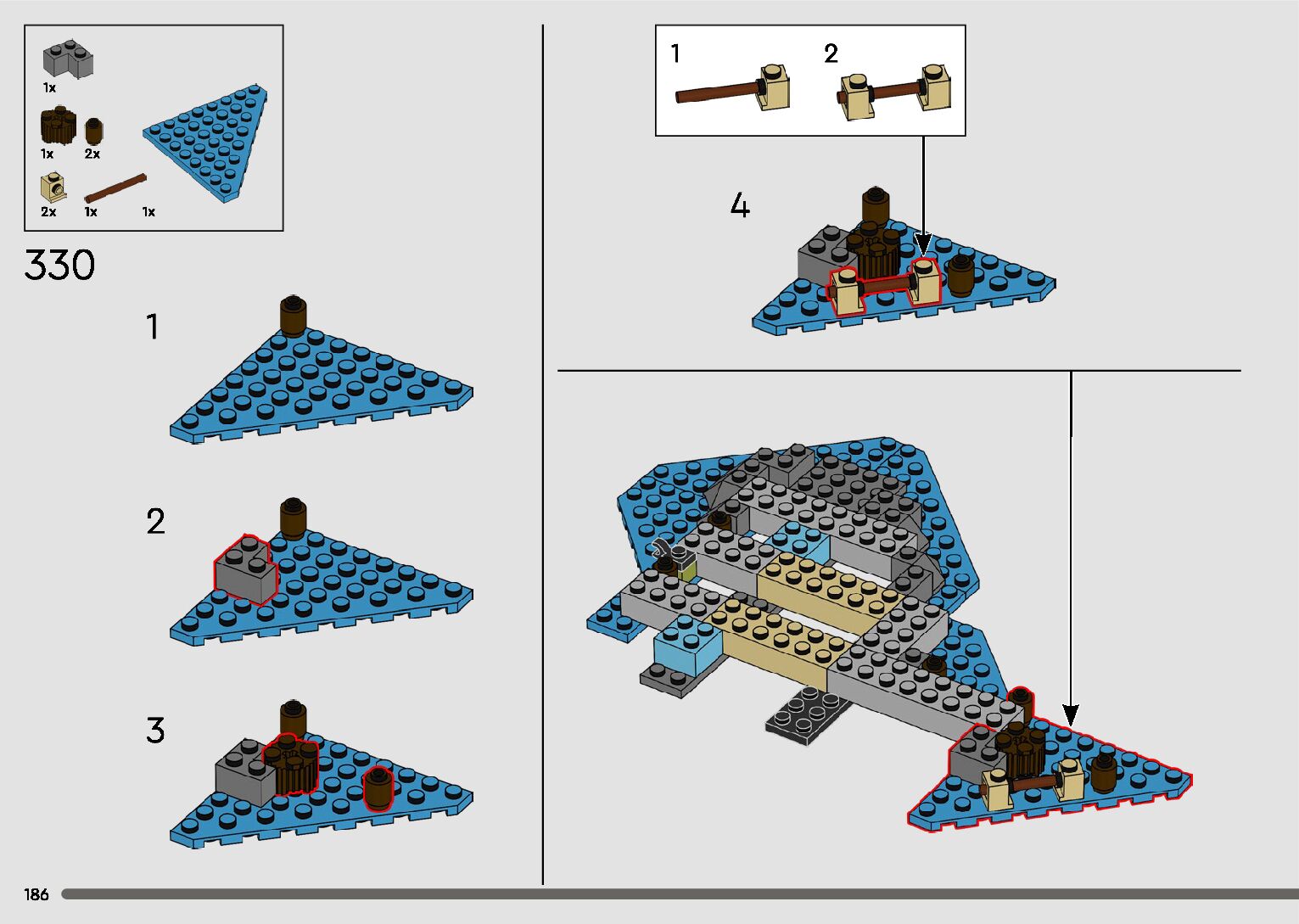 1x

1x 2x

2x 1x 1x

330

1

2

3

1 2

4

186