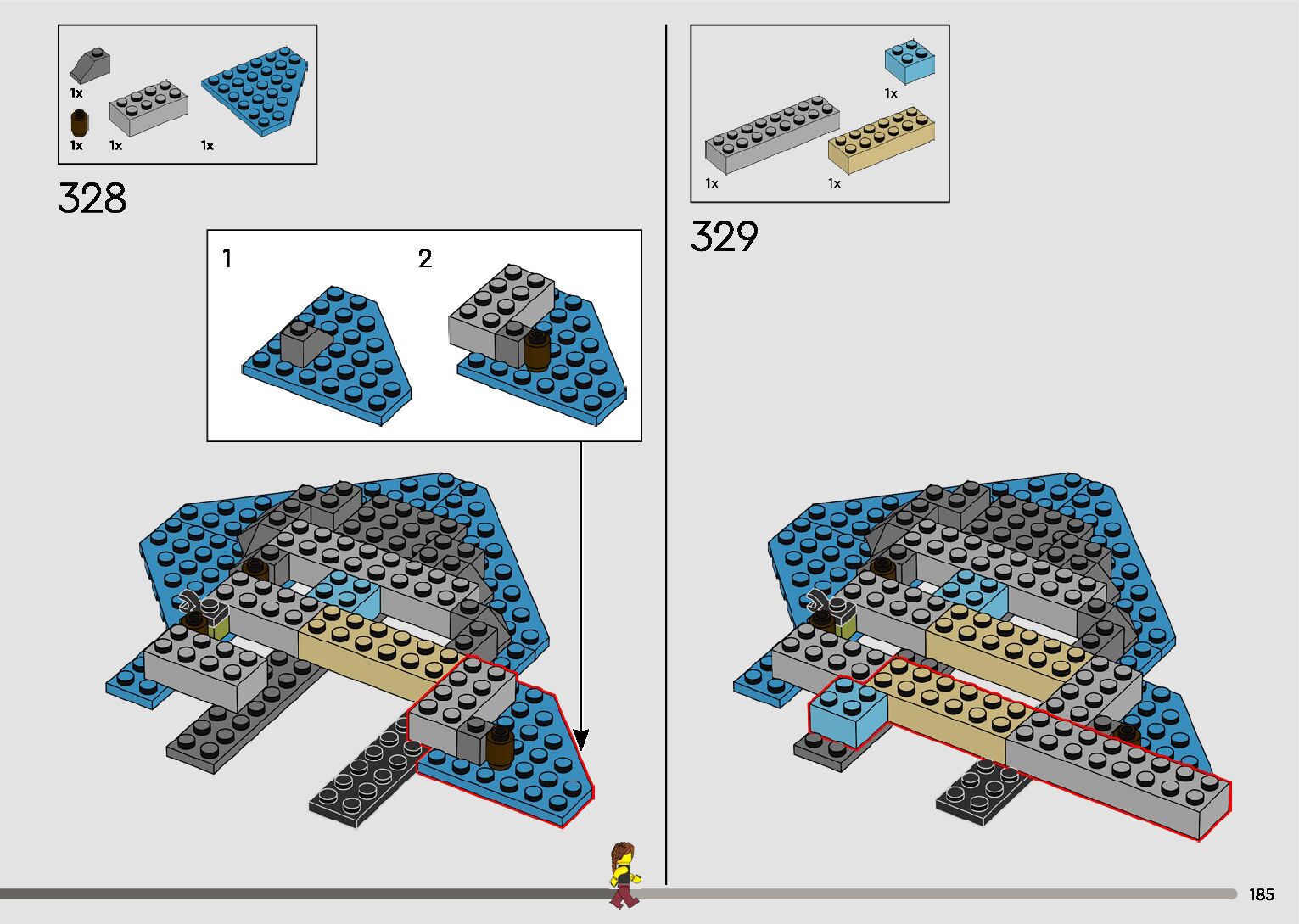 1x

1x 1x 1x

328

1

2

1x

1x 1x

329

185