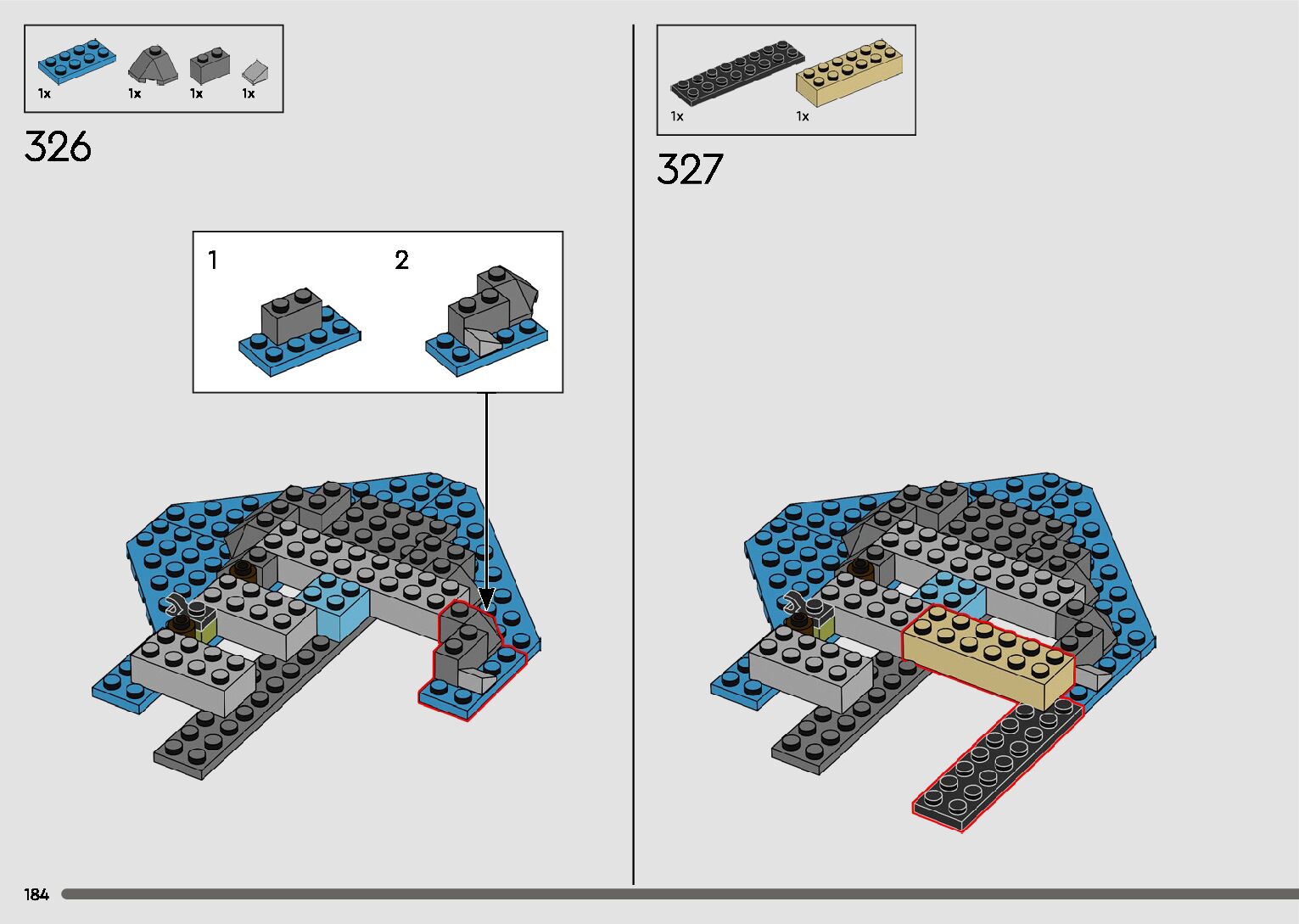 1x 1x 1x 1x

326

1

2

1x 1x

327

184