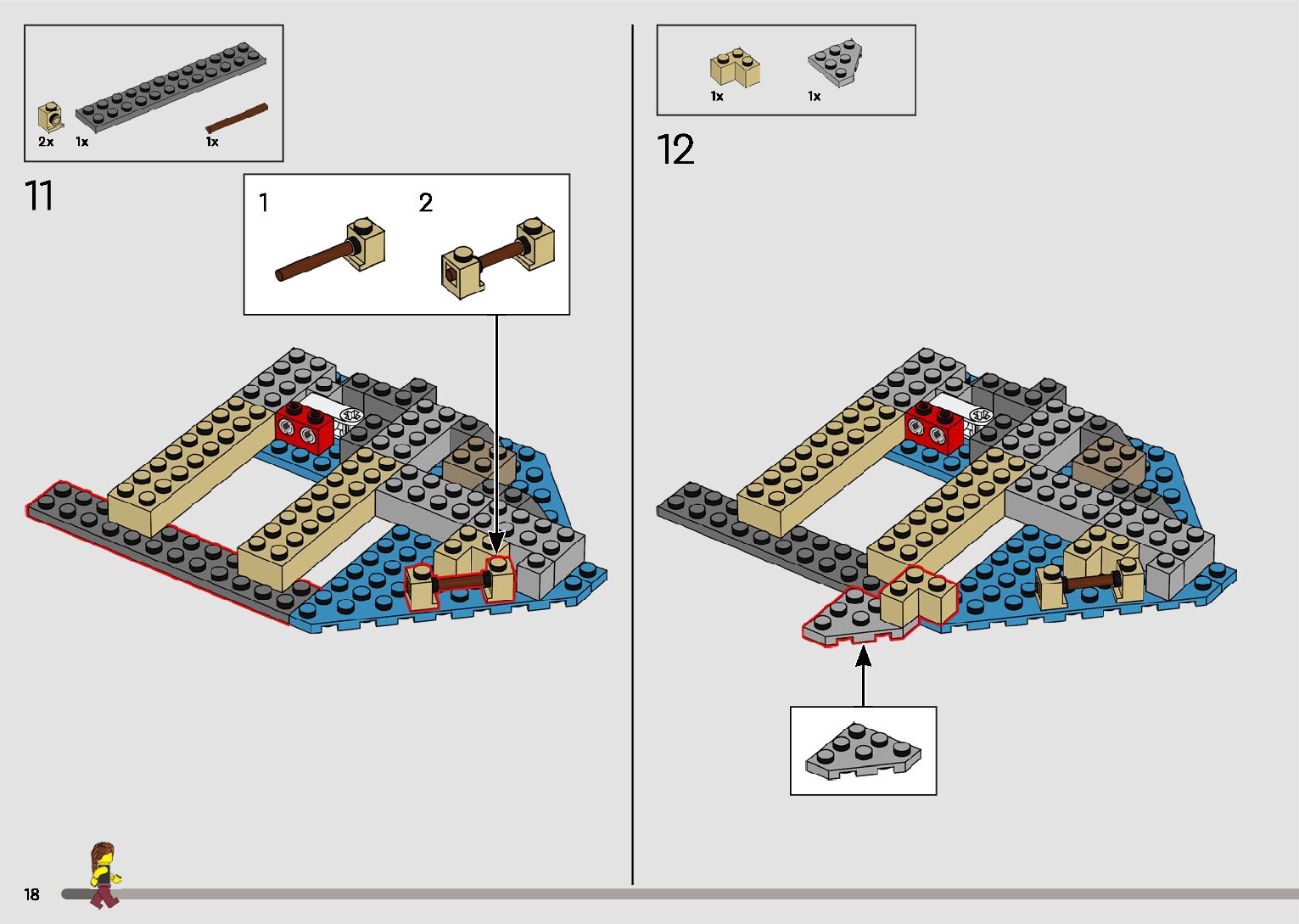 2x
1x
1x

11

1
2

1x
1x

12

18