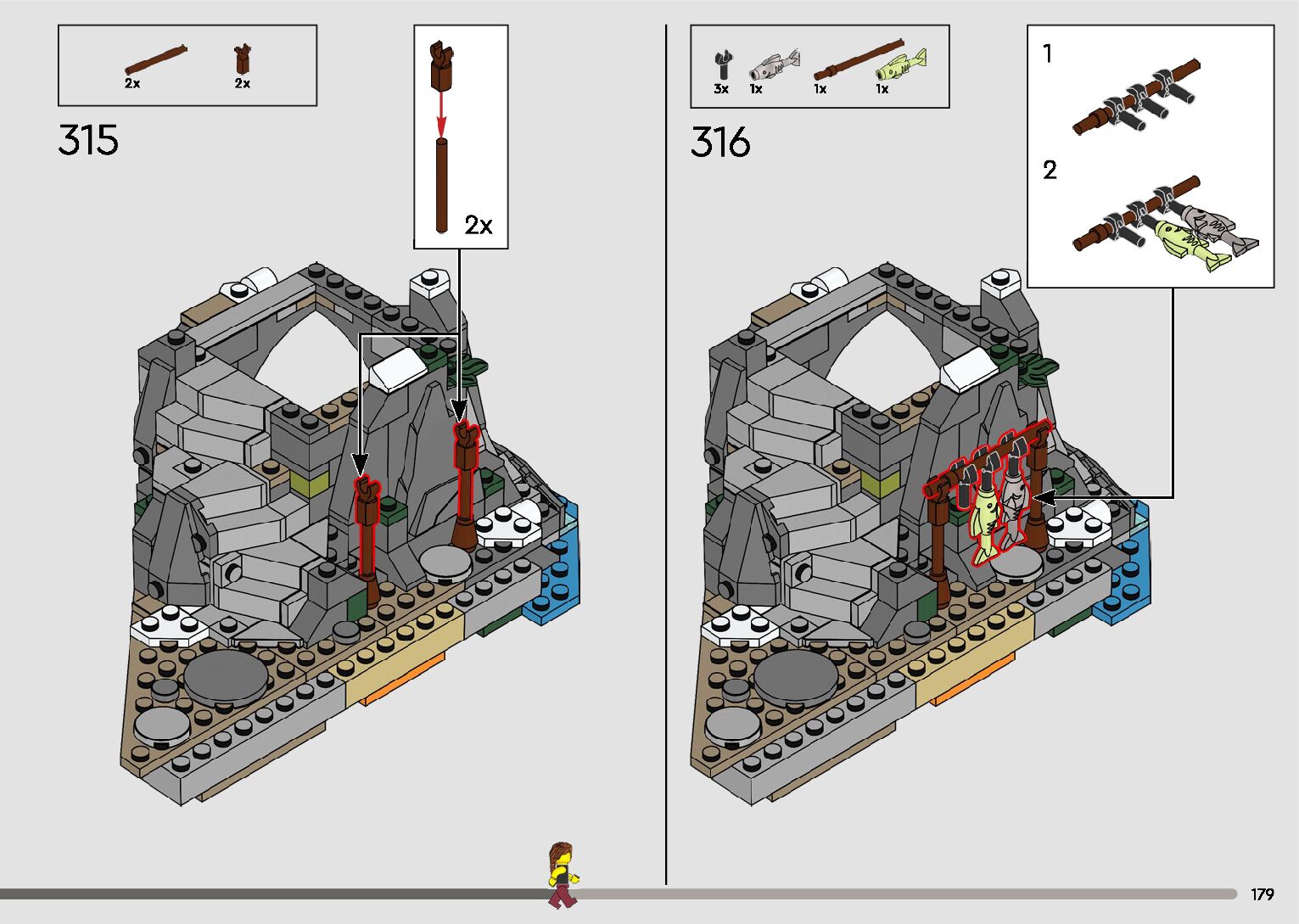 2x 2x

315

2x

3x 1x 1x 1x

316

1

2

179