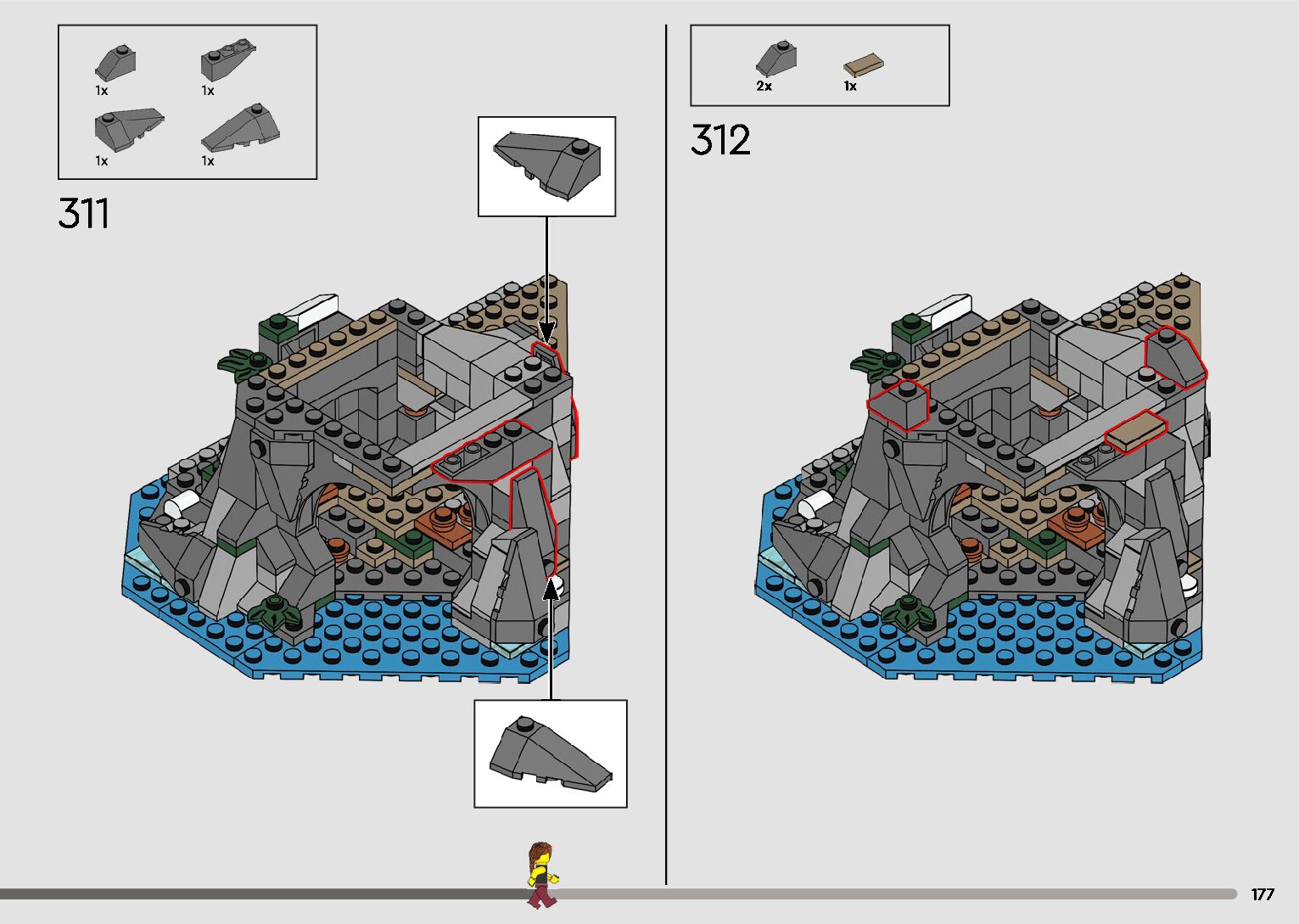 1x
1x
1x
1x

311

2x
1x

312

177