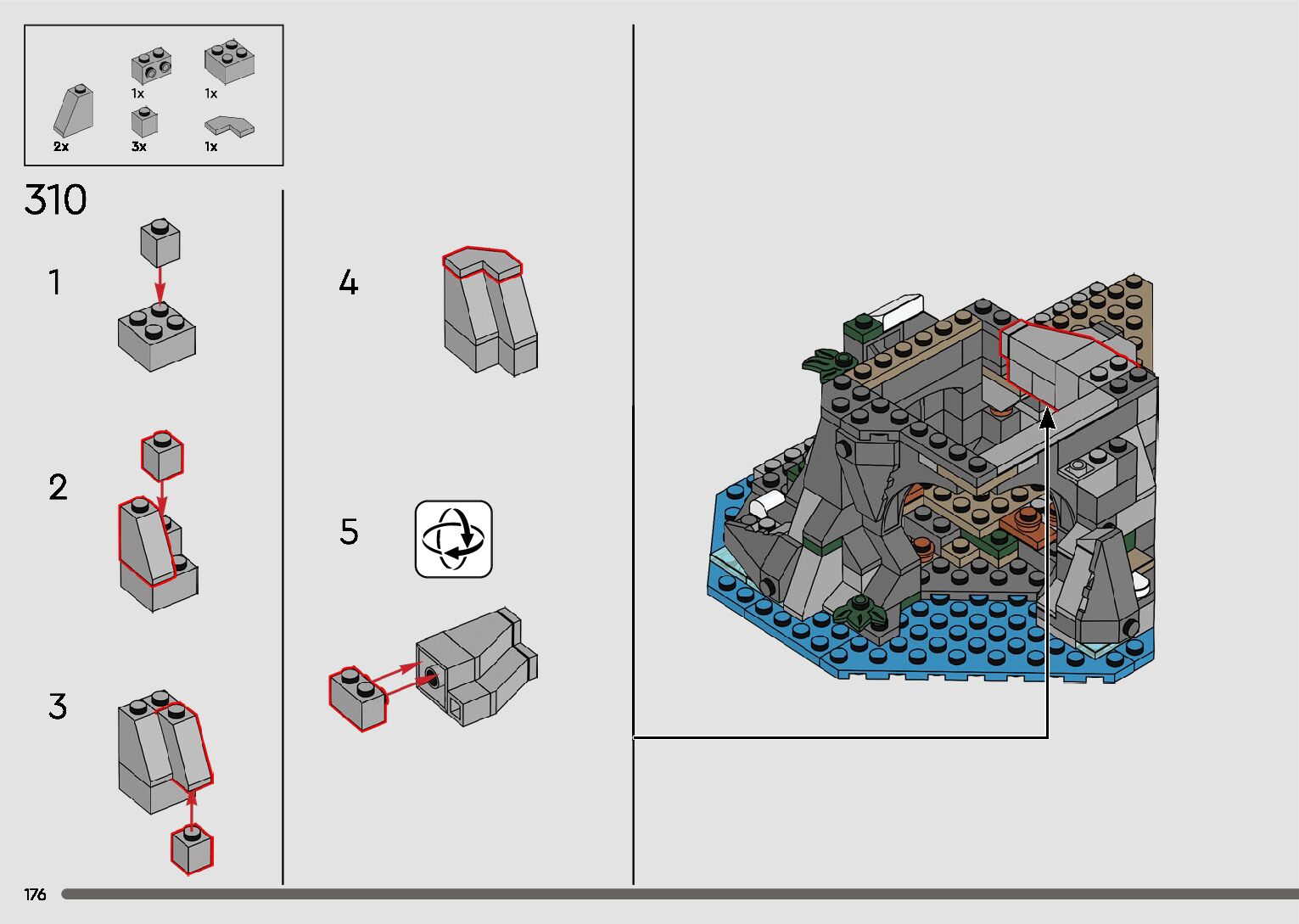 1x
1x
2x
3x
1x

310

1

2

3

4

5

176