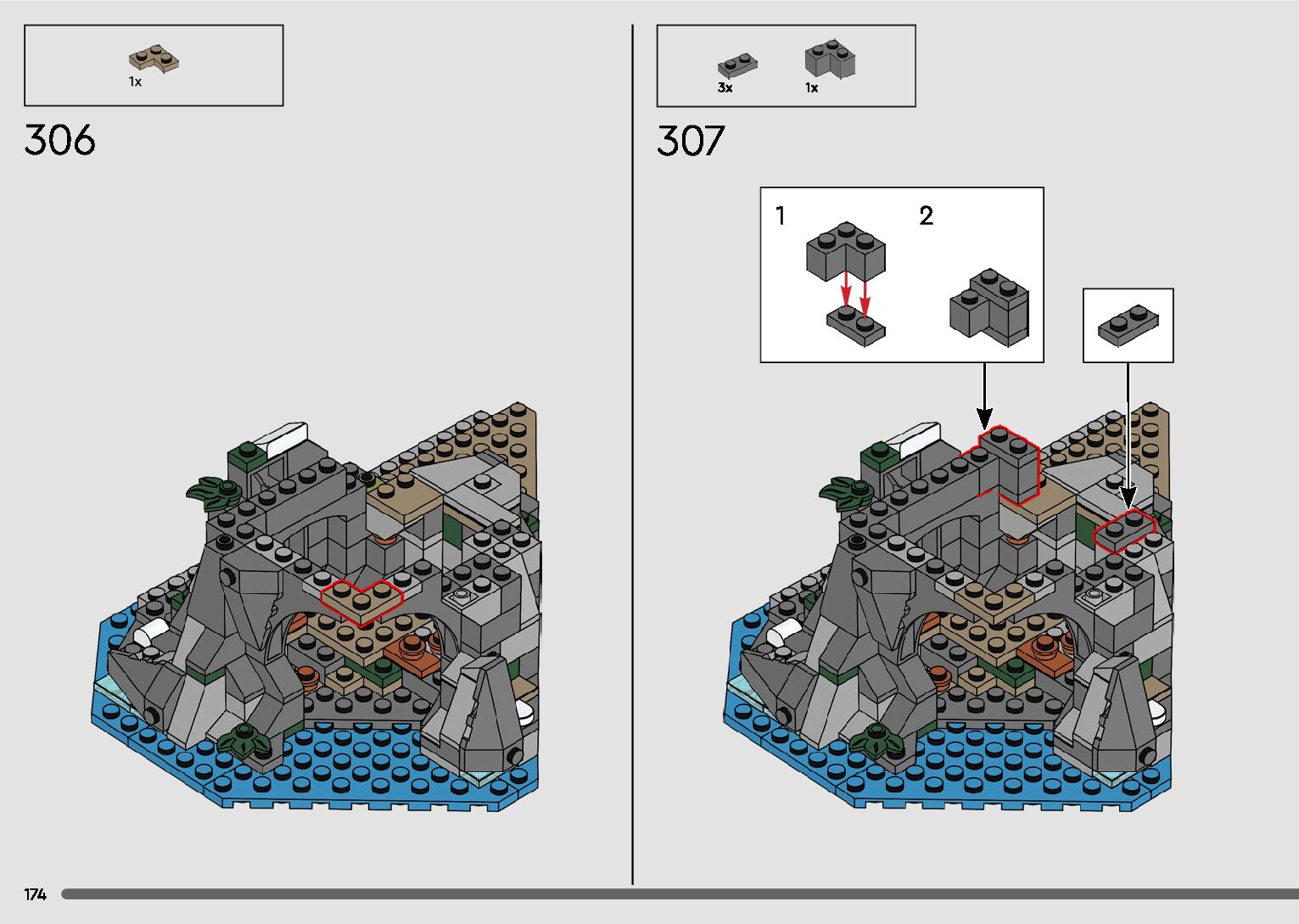 1x

306

3x 1x

307

1

2

174