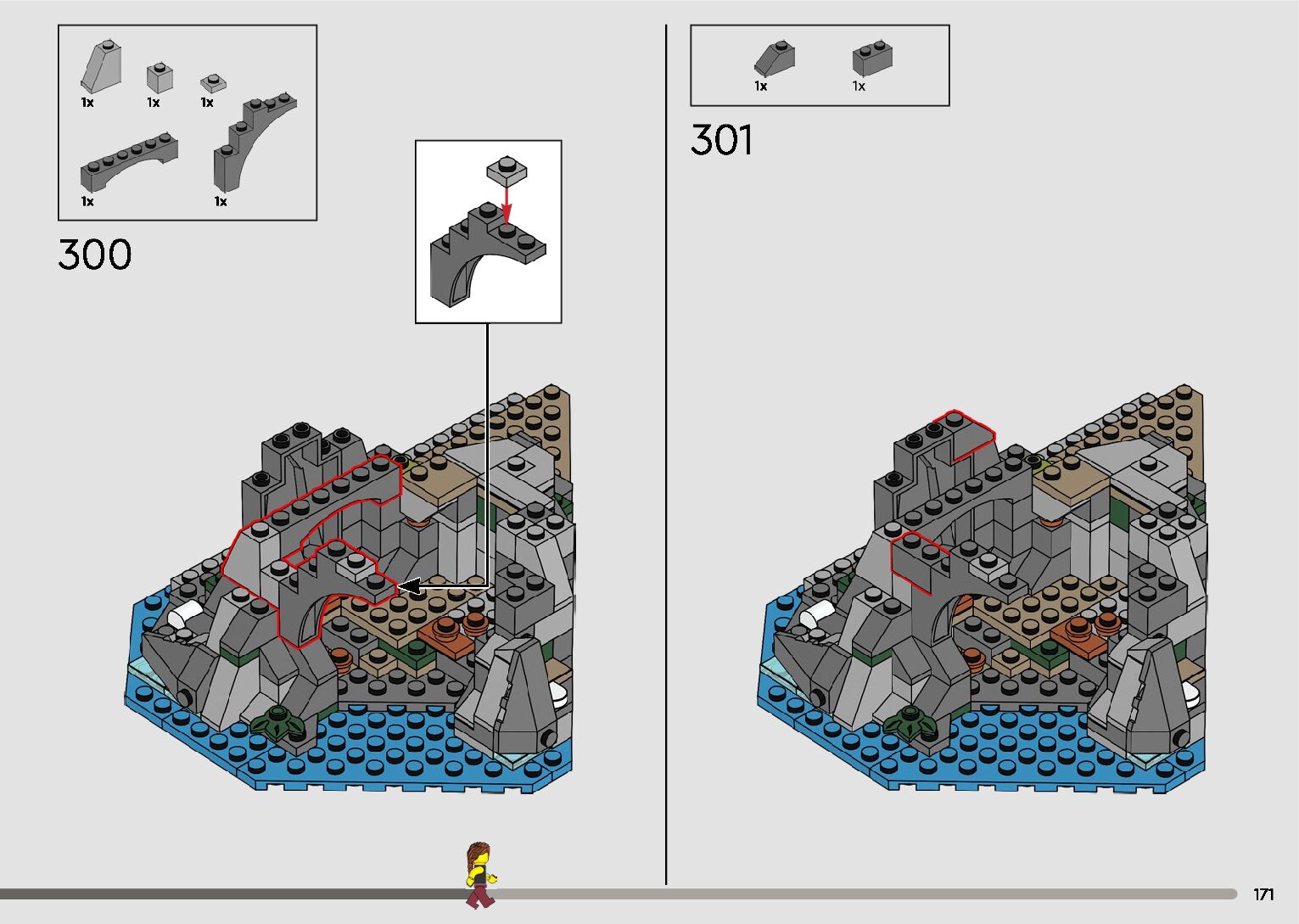 1x 1x 1x

1x 1x

300

1x 1x

301

171