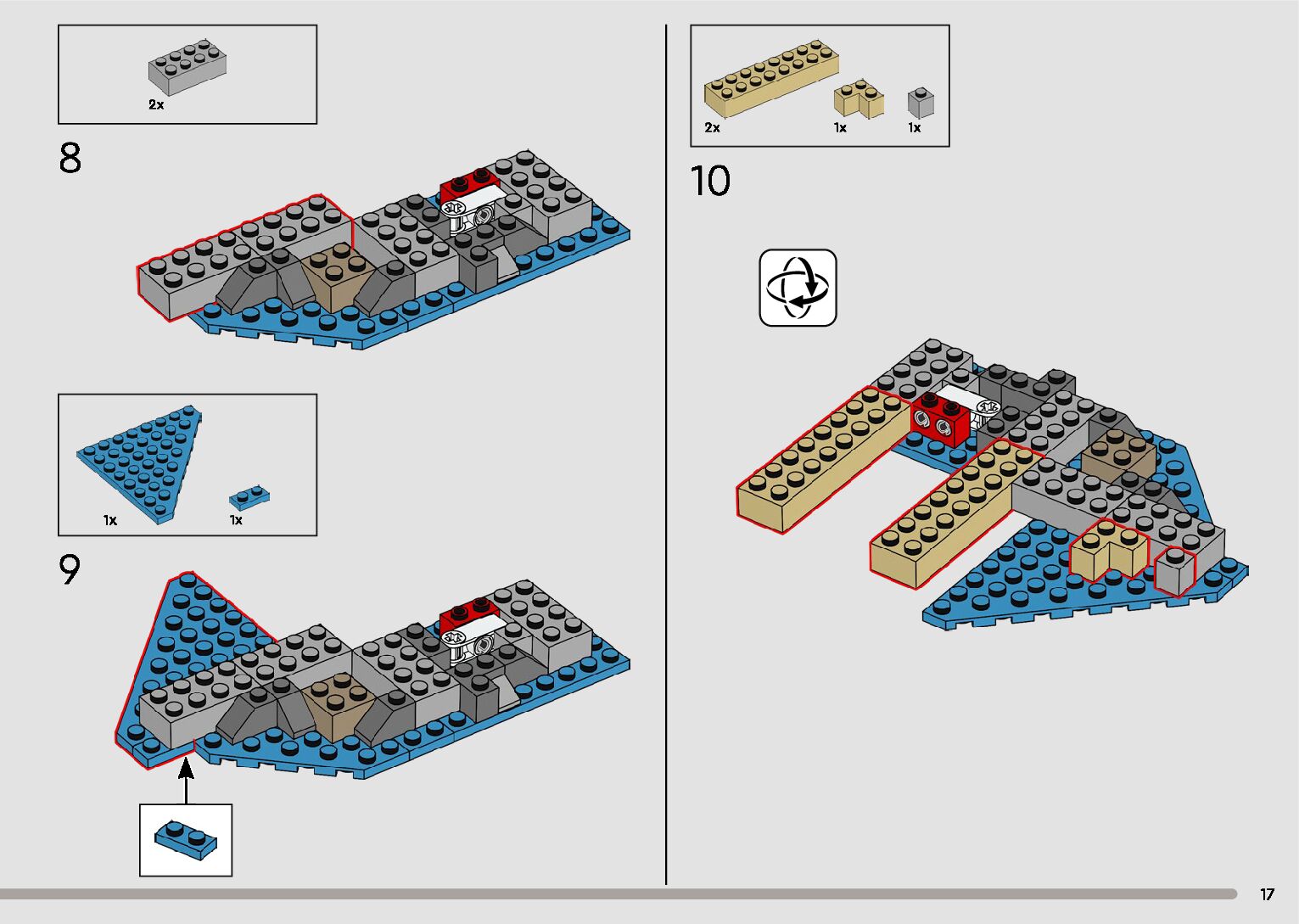 2x

8

1x

1x

9

2x

1x

1x

10

17