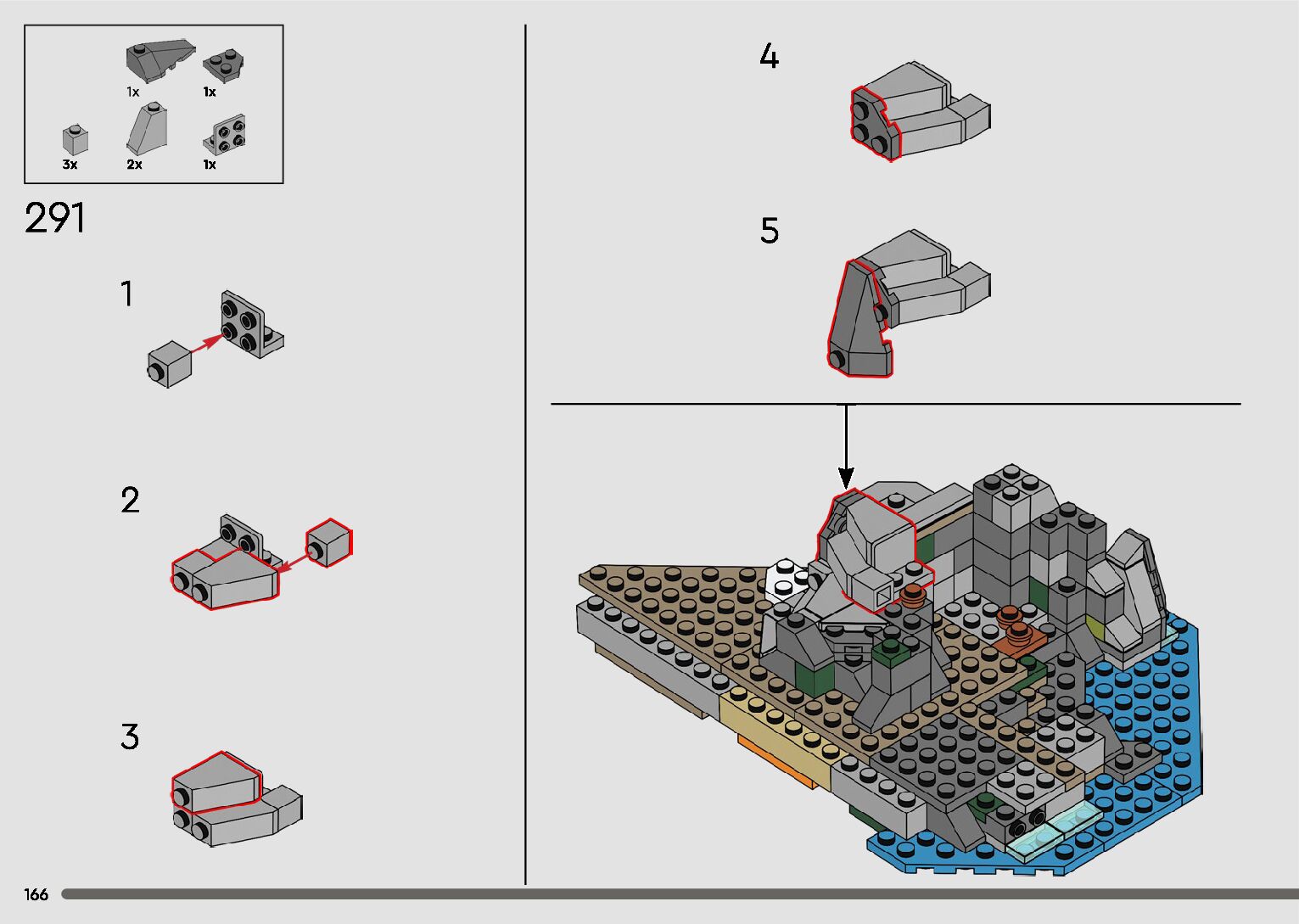 1x
1x
3x
2x
1x

291

1

2

3

4

5

166