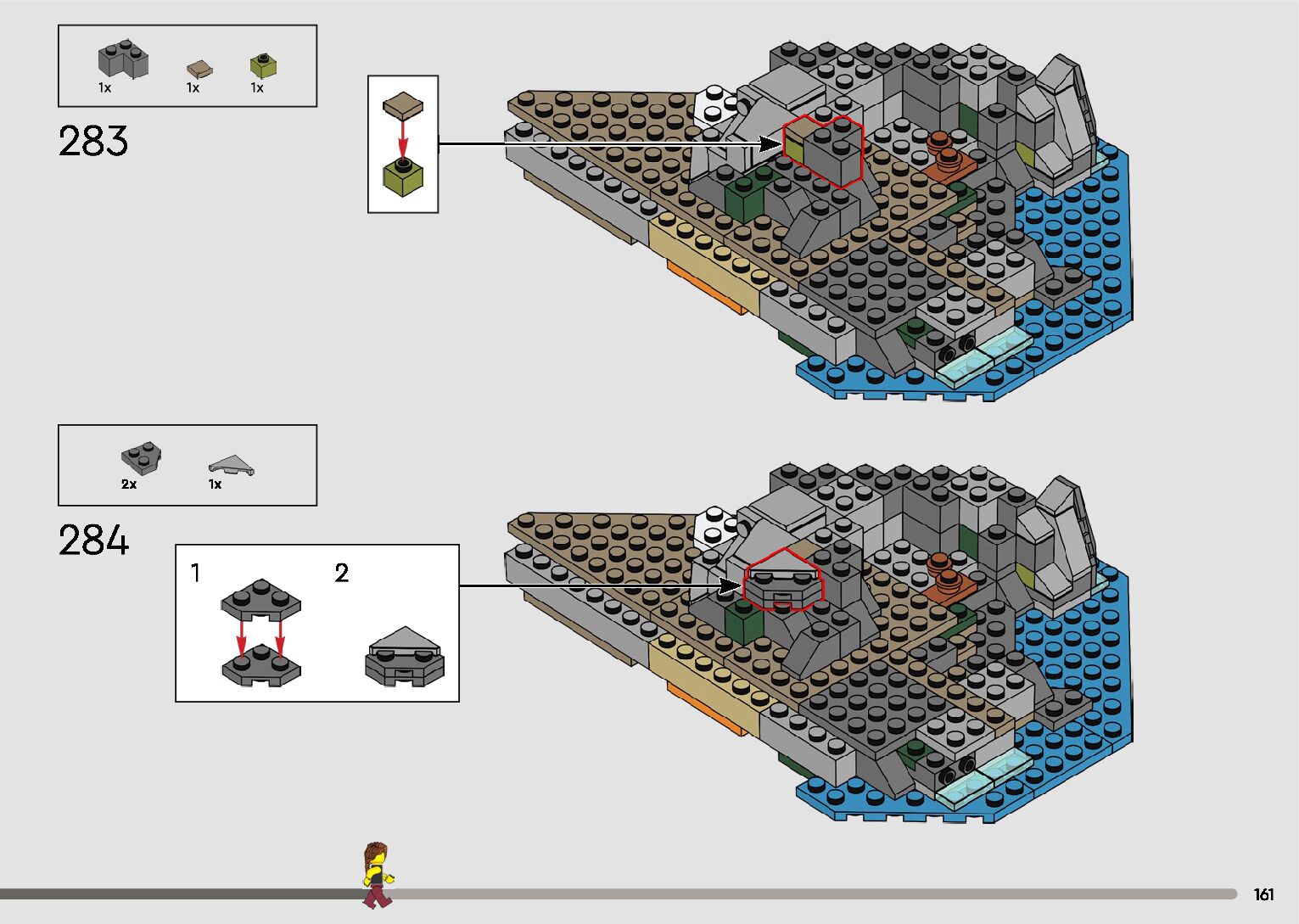 1x 1x 1x

283

2x 1x

284

1

2

161